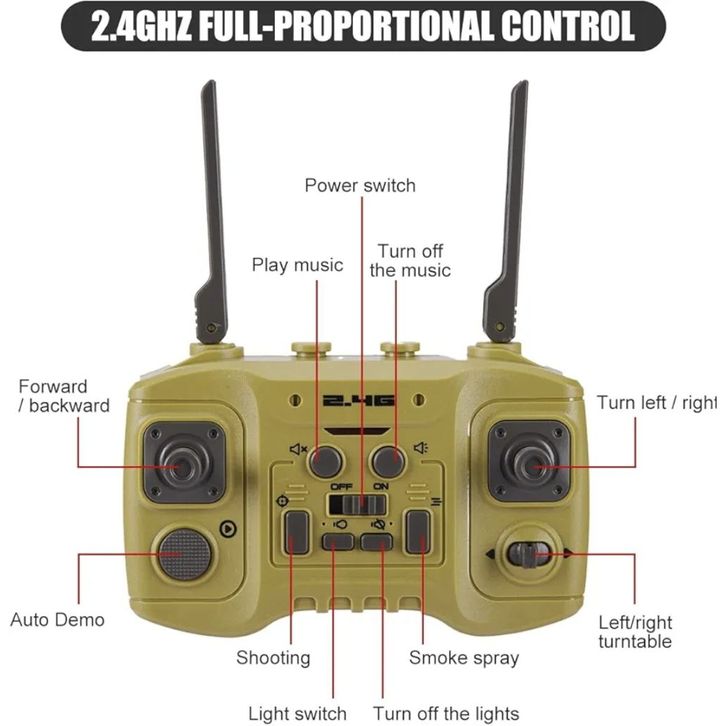 2.4GHZ FULL-PROPORTIONAL CONTROL

Power switch

Play music

Turn off the music

Forward / backward

Turn left / righ

2.4G

OFF ON

Auto Demo

Left/right turntable

Shooting

Smoke spray

Light switch

Turn off the lights