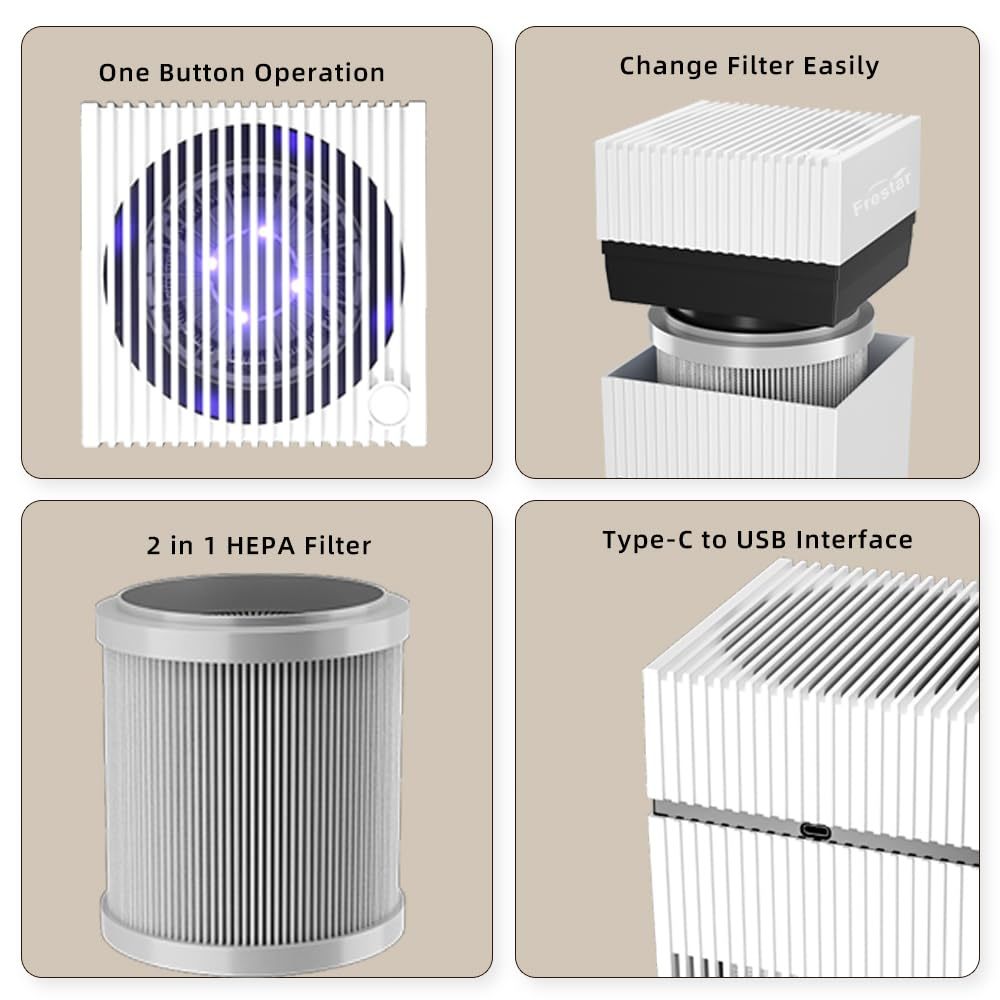 One Button Operation

Change Filter Easily

Frestar

2 in 1 HEPA Filter

Type-C to USB Interface