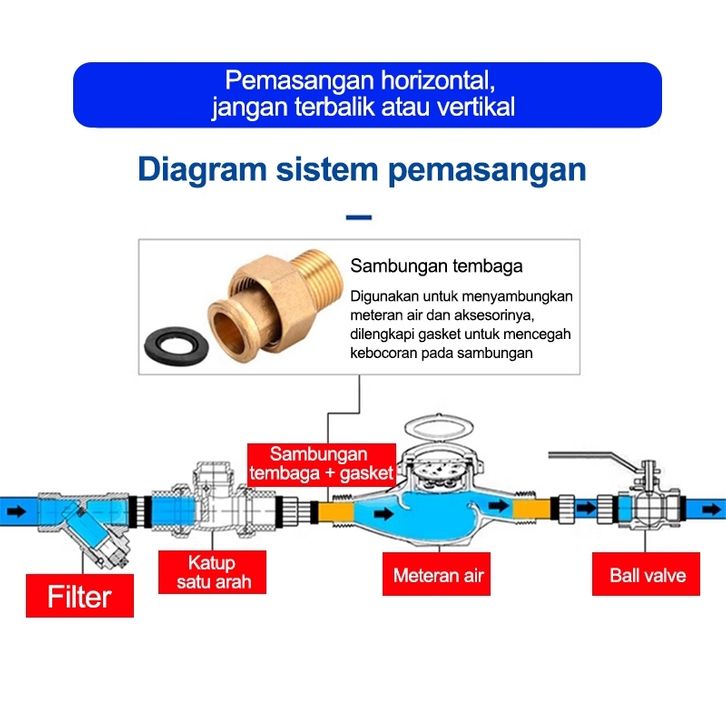 Pemasangan horizontal,
jangan terbalik atau vertikal

Diagram sistem pemasangan

Sambungan tembaga

Digunakan untuk menyambungkan meteran air dan aksesorinya, dilengkapi gasket untuk mencegah kebocoran pada sambungan

Sambungan tembaga + gasket

Filter

Katup satu arah

Meteran air

Ball valve