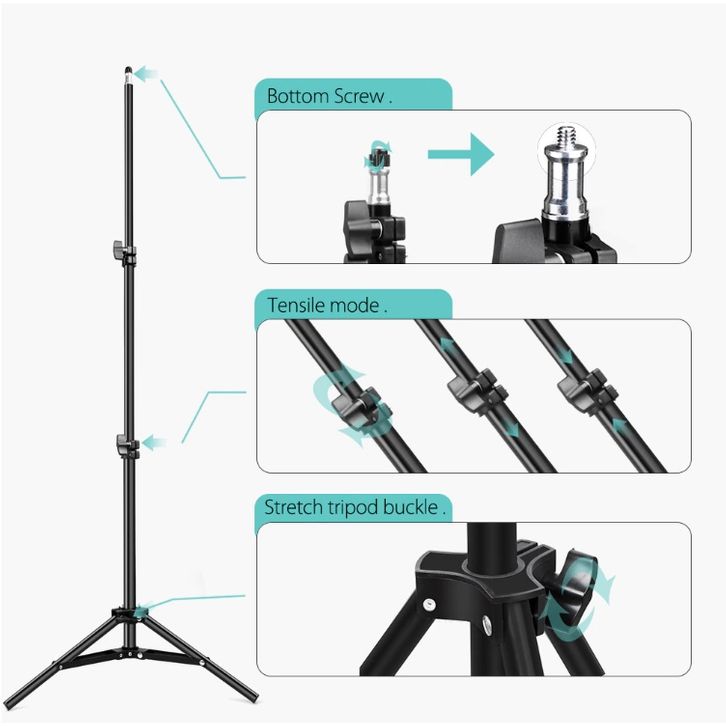 Bottom Screw .

Tensile mode .

Stretch tripod buckle .