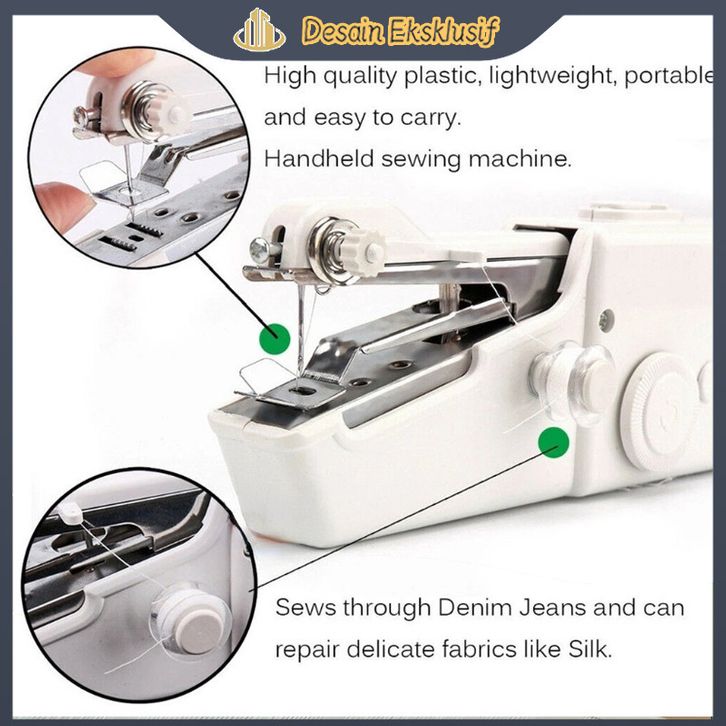 Desain Eksklusif

High quality plastic, lightweight, portable and easy to carry.
Handheld sewing machine.

Sews through Denim Jeans and can repair delicate fabrics like Silk.