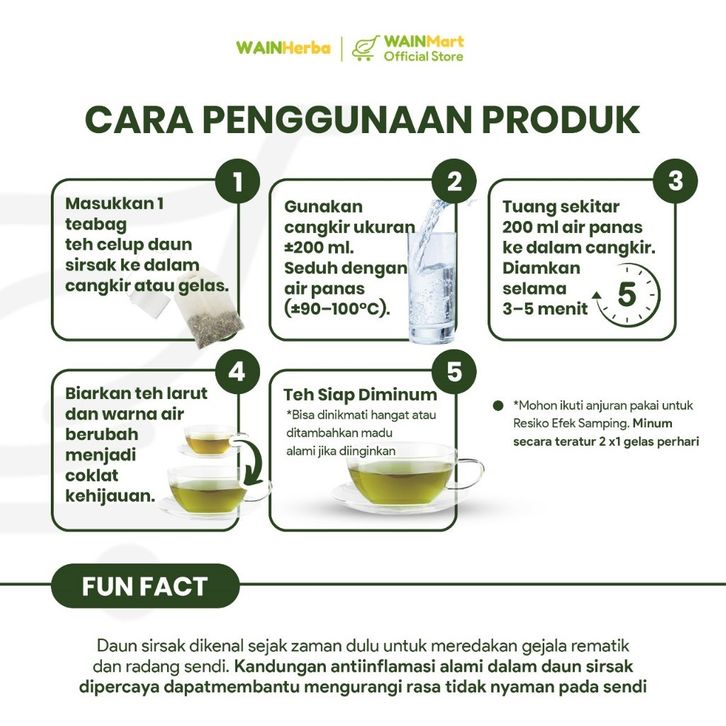 WAINHerba | WAINMart Official Store

CARA PENGGUNAAN PRODUK

1
Masukkan 1 teabag teh celup daun sirsak ke dalam cangkir atau gelas.

2
Gunakan cangkir ukuran ±200 ml. Seduh dengan air panas (±90–100°C).

3
Tuang sekitar 200 ml air panas ke dalam cangkir. Diamkan selama 3–5 menit
5

4
Biarkan teh larut dan warna air berubah menjadi coklat kehijauan.

5
Teh Siap Diminum
*Bisa dinikmati hangat atau ditambahkan madu alami jika diinginkan

*Mohon ikuti anjuran pakai untuk Resiko Efek Samping. Minum secara teratur 2 x1 gelas perhari

FUN FACT

Daun sirsak dikenal sejak zaman dulu untuk meredakan gejala rematik dan radang sendi. Kandungan antiinflamasi alami dalam daun sirsak dipercaya dapatmembantu mengurangi rasa tidak nyaman pada sendi