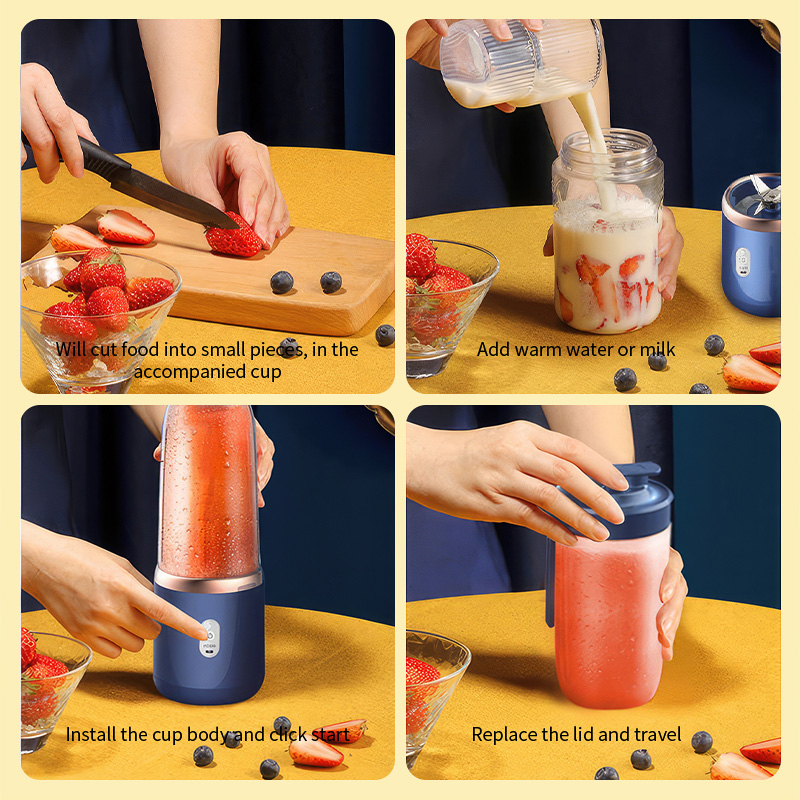 Will cut food into small pieces, in the accompanied cup

Add warm water or milk

Install the cup body and click start

Replace the lid and travel