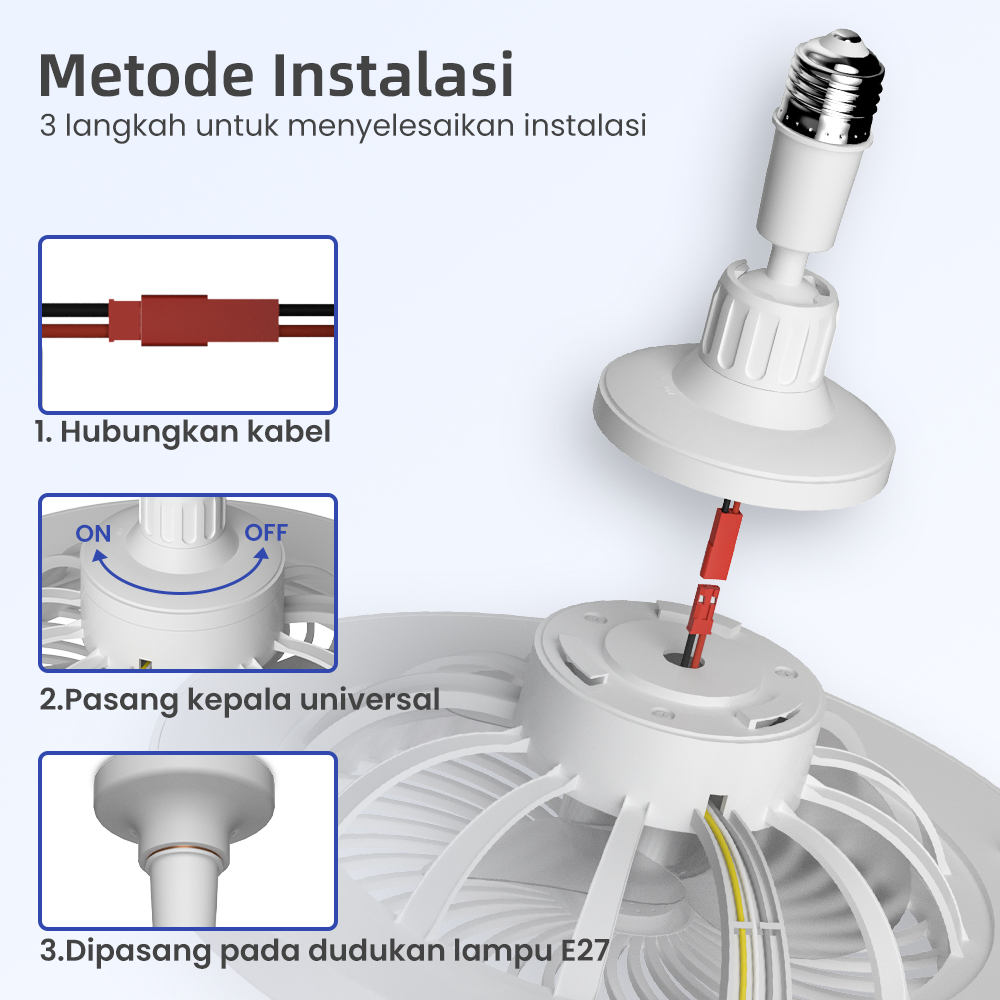 Metode Instalasi
3 langkah untuk menyelesaikan instalasi

1. Hubungkan kabel

ON
OFF

2.Pasang kepala universal

3.Dipasang pada dudukan lampu E27