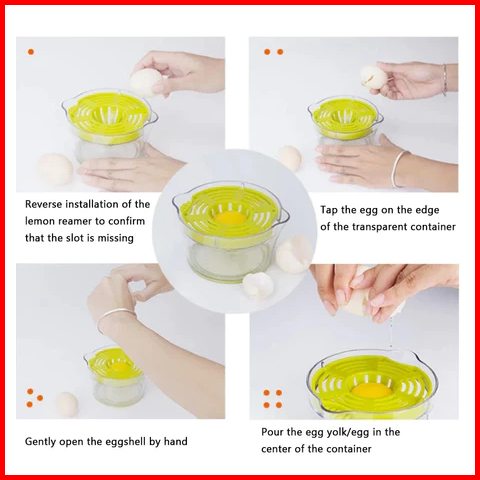 Reverse installation of the lemon reamer to confirm that the slot is missing

Tap the egg on the edge of the transparent container

Gently open the eggshell by hand

Pour the egg yolk/egg in the center of the container