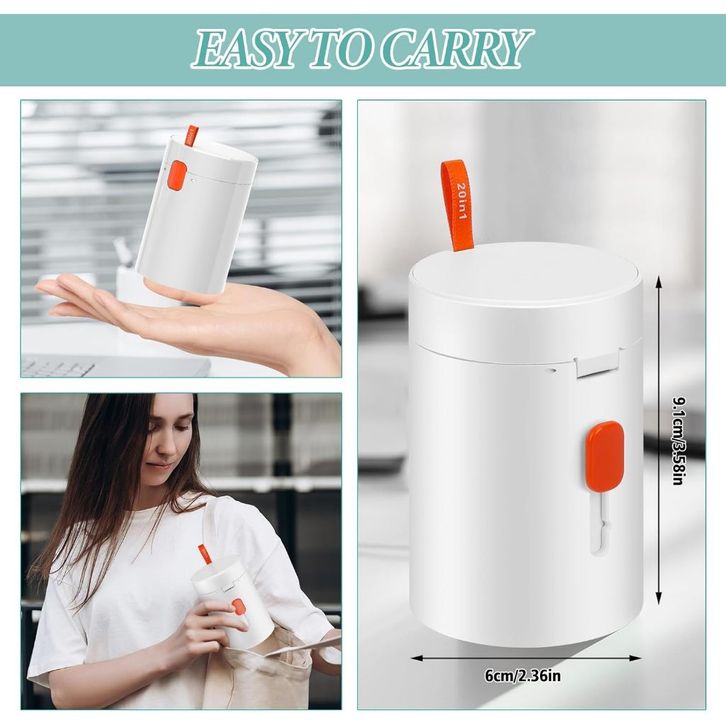 EASY TO CARRY

20in1

9.1cm/3.58in

6cm/2.36in