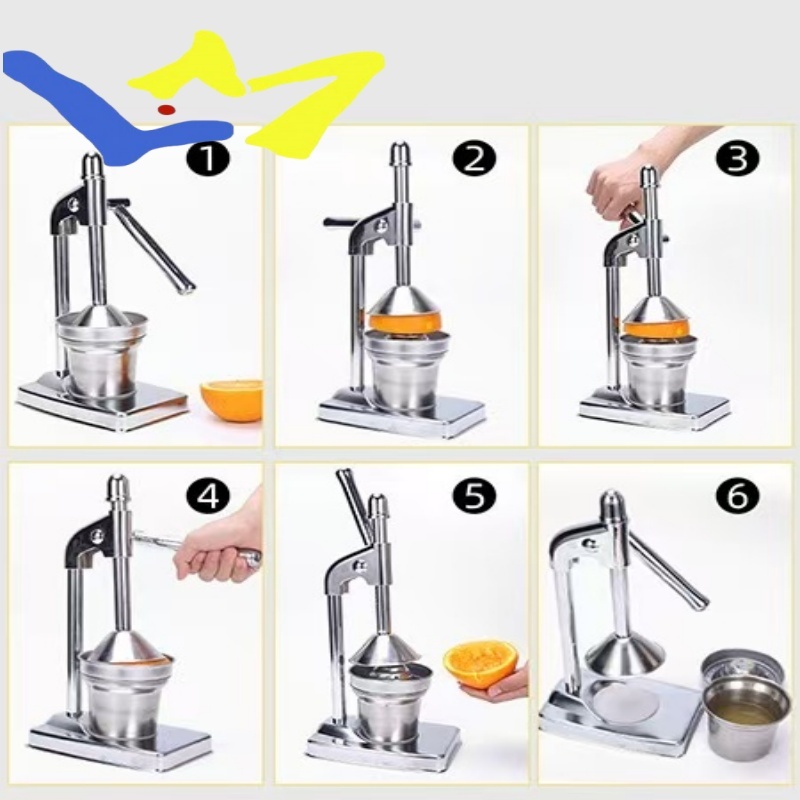 1
2
3
4
5
6