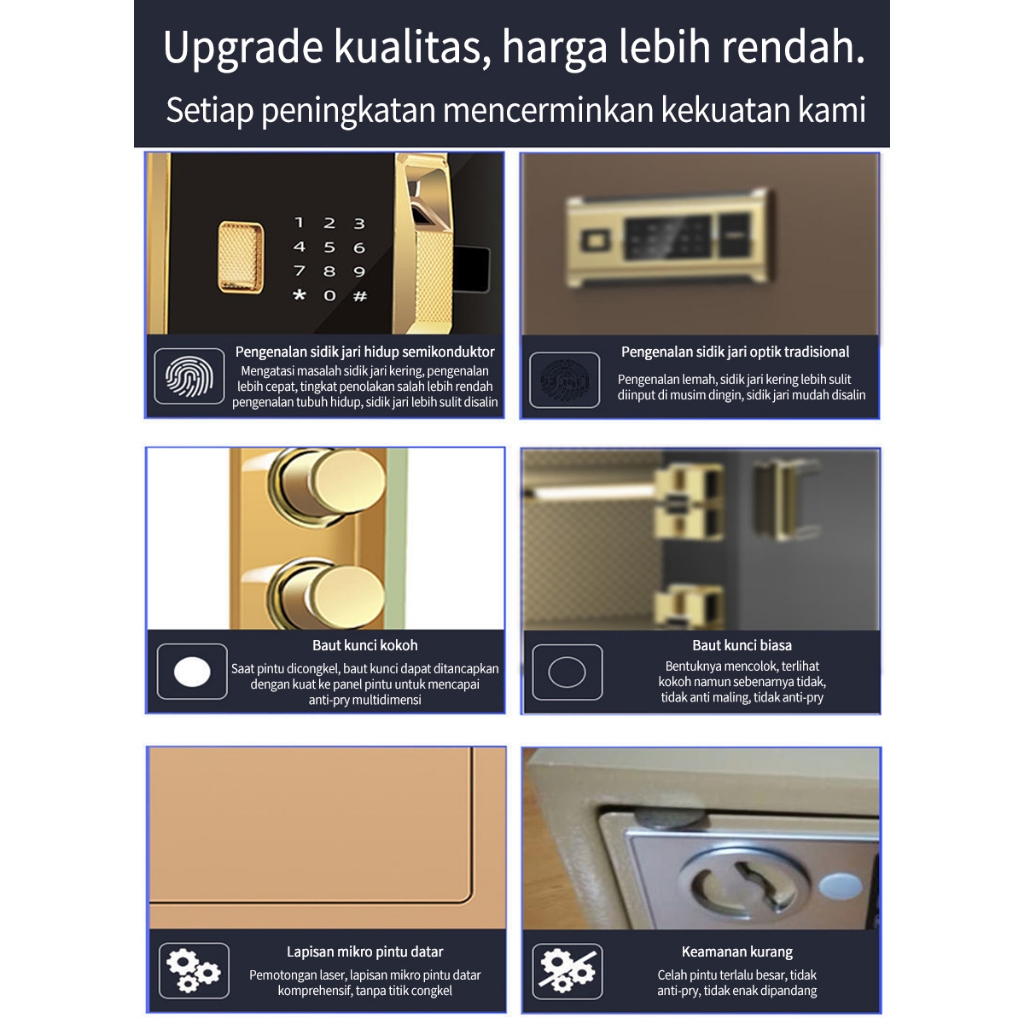 Upgrade kualitas, harga lebih rendah.
Setiap peningkatan mencerminkan kekuatan kami

1 2 3
4 5 6
7 8 9
* 0 #

Pengenalan sidik jari hidup semikonduktor
Mengatasi masalah sidik jari kering, pengenalan lebih cepat, tingkat penolakan salah lebih rendah pengenalan tubuh hidup, sidik jari lebih sulit disalin

Pengenalan sidik jari optik tradisional
Pengenalan lemah, sidik jari kering lebih sulit diinput di musim dingin, sidik jari mudah disalin

Baut kunci kokoh
Saat pintu dicongkel, baut kunci dapat ditancapkan dengan kuat ke panel pintu untuk mencapai anti-pry multidimensi

Baut kunci biasa
Bentuknya mencolok, terlihat kokoh namun sebenarnya tidak, tidak anti maling, tidak anti-pry

Lapisan mikro pintu datar
Pemotongan laser, lapisan mikro pintu datar komprehensif, tanpa titik congkel

Keamanan kurang
Celah pintu terlalu besar, tidak anti-pry, tidak enak dipandang