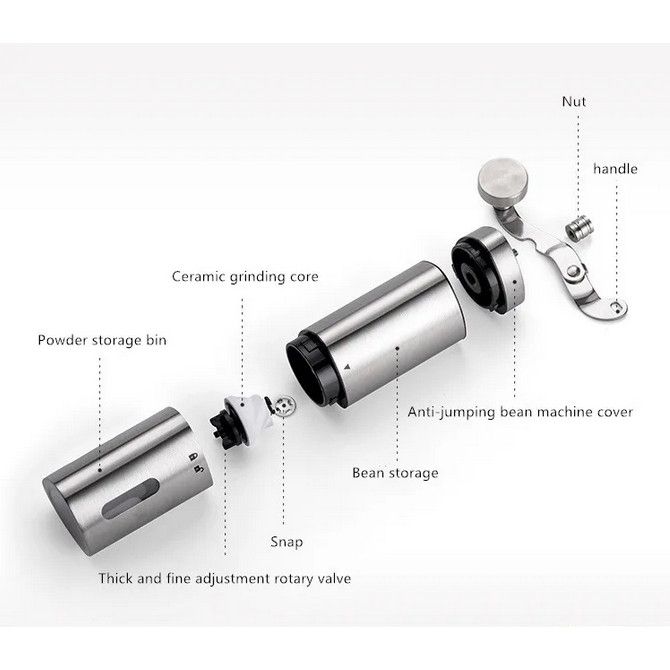 Nut

handle

Ceramic grinding core

Powder storage bin

Anti-jumping bean machine cover

Bean storage

Snap

Thick and fine adjustment rotary valve