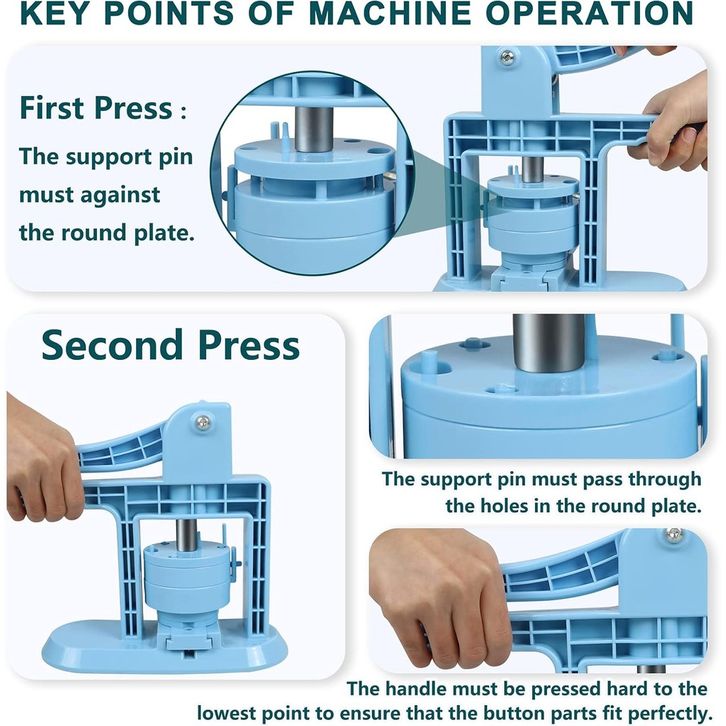 KEY POINTS OF MACHINE OPERATION

First Press :

The support pin must against the round plate.

Second Press

The support pin must pass through the holes in the round plate.

The handle must be pressed hard to the lowest point to ensure that the button parts fit perfectly.