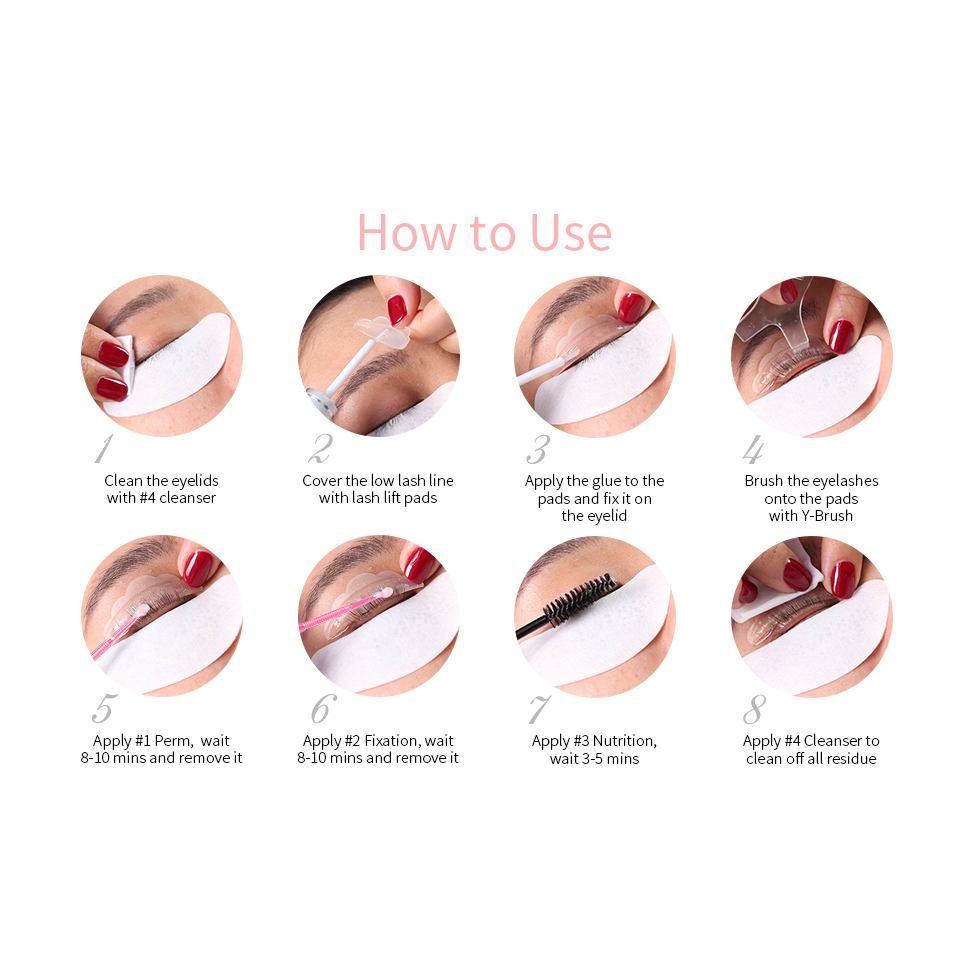 How to Use

1
Clean the eyelids with #4 cleanser

2
Cover the low lash line with lash lift pads

3
Apply the glue to the pads and fix it on the eyelid

4
Brush the eyelashes onto the pads with Y-Brush

5
Apply #1 Perm, wait 8-10 mins and remove it

6
Apply #2 Fixation, wait 8-10 mins and remove it

7
Apply #3 Nutrition, wait 3-5 mins

8
Apply #4 Cleanser to clean off all residue