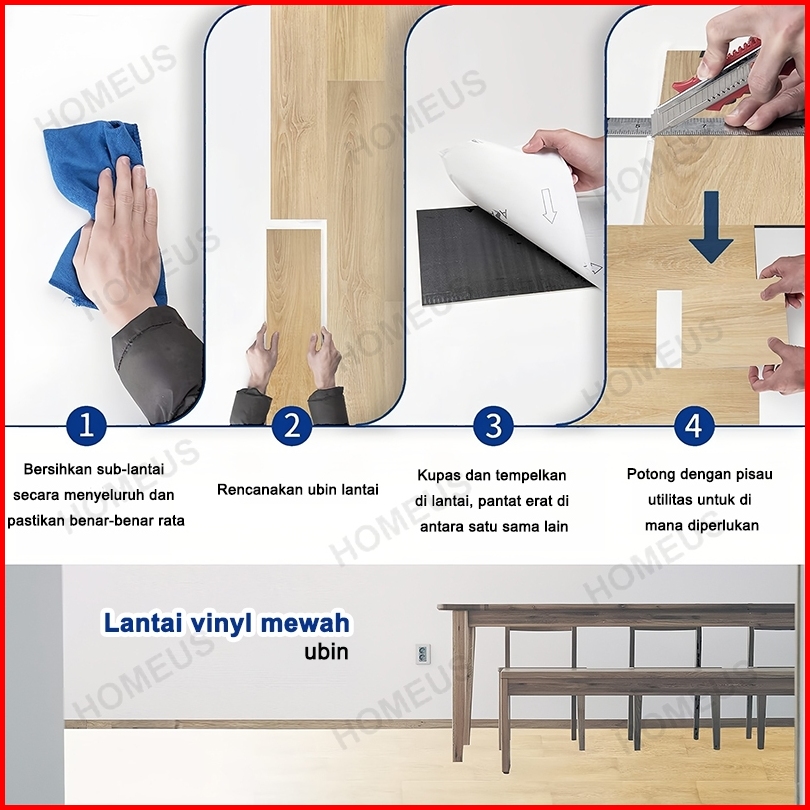 HOMEUS

1
Bersihkan sub-lantai secara menyeluruh dan pastikan benar-benar rata

2
Rencanakan ubin lantai

3
Kupas dan tempelkan di lantai, pantat erat di antara satu sama lain

4
Potong dengan pisau utilitas untuk di mana diperlukan

Lantai vinyl mewah
ubin