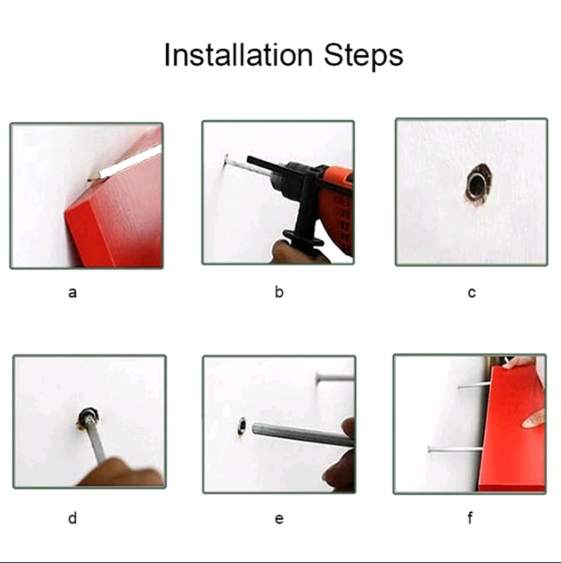 Installation Steps

a

b

c

d

e

f