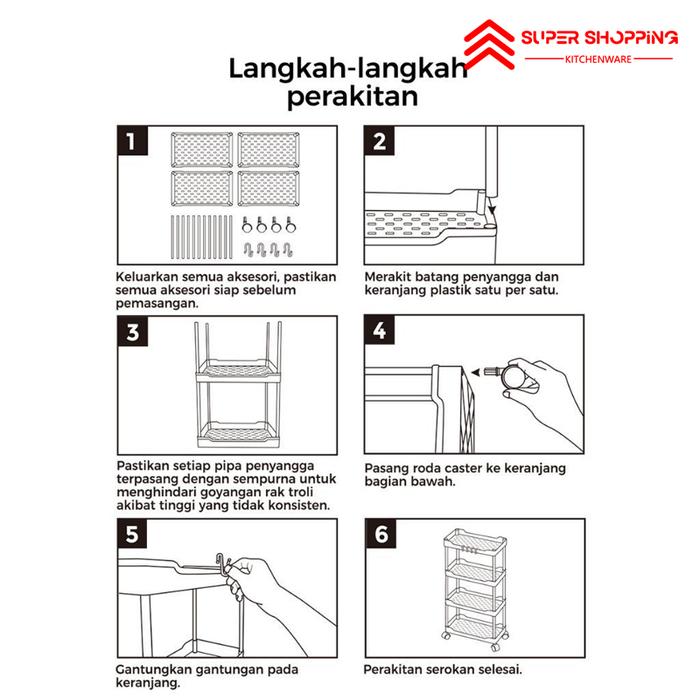 SUPER SHOPPING
KITCHENWARE

Langkah-langkah perakitan

1

Keluarkan semua aksesori, pastikan semua aksesori siap sebelum pemasangan.

2

Merakit batang penyangga dan keranjang plastik satu per satu.

3

Pastikan setiap pipa penyangga terpasang dengan sempurna untuk menghindari goyangan rak troli akibat tinggi yang tidak konsisten.

4

Pasang roda caster ke keranjang bagian bawah.

5

Gantungkan gantungan pada keranjang.

6

Perakitan serokan selesai.