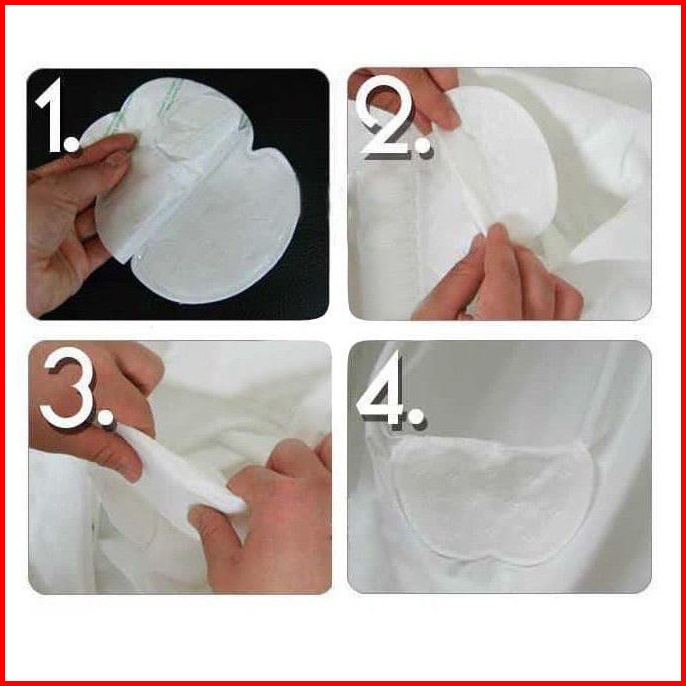 1.

2.

3.

4.