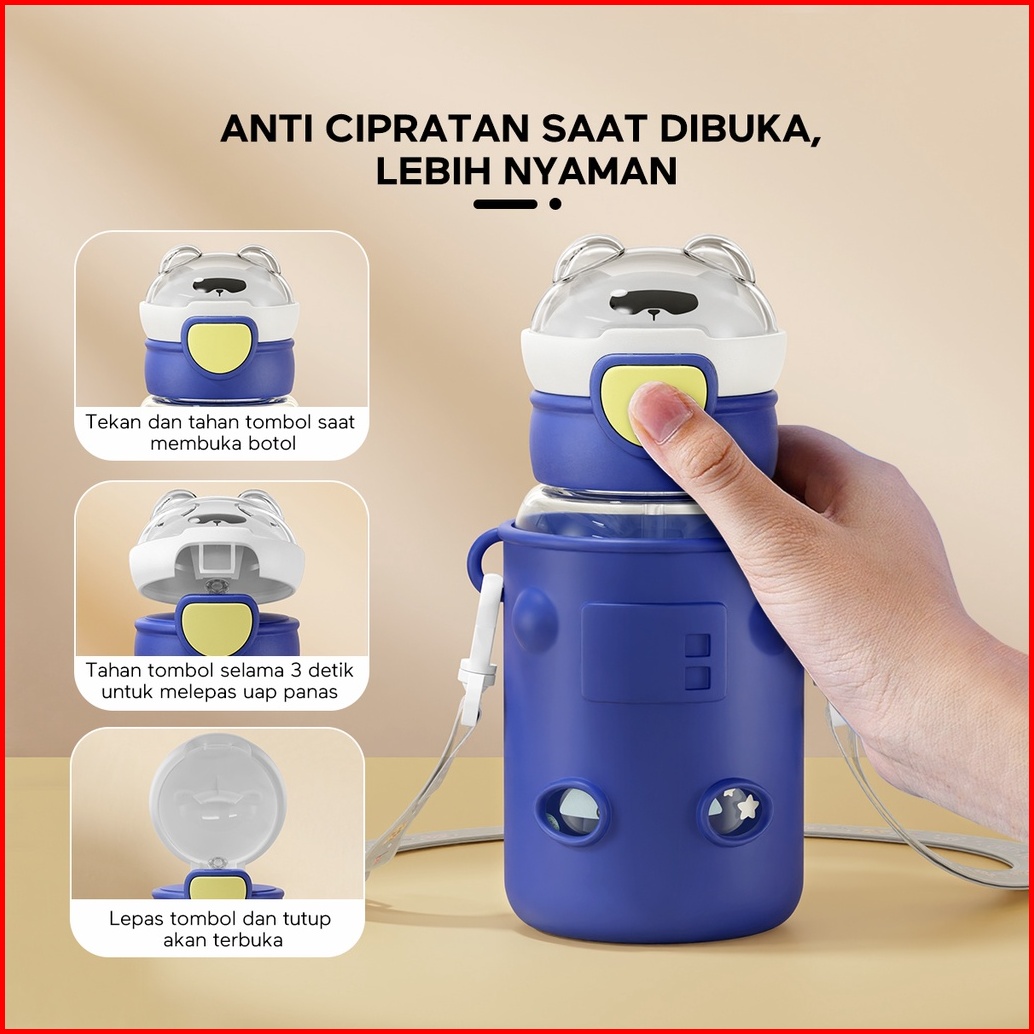 ANTI CIPRATAN SAAT DIBUKA, LEBIH NYAMAN

Tekan dan tahan tombol saat membuka botol

Tahan tombol selama 3 detik untuk melepas uap panas

Lepas tombol dan tutup akan terbuka