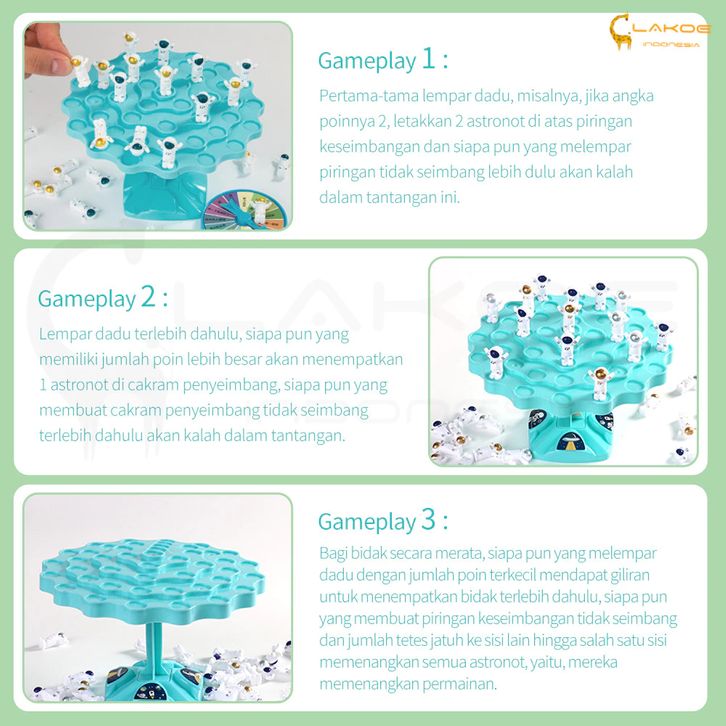 LAKOE
INDONESIA

Gameplay 1 :
Pertama-tama lempar dadu, misalnya, jika angka poinnya 2, letakkan 2 astronot di atas piringan keseimbangan dan siapa pun yang melempar piringan tidak seimbang lebih dulu akan kalah dalam tantangan ini.

Gameplay 2 :
Lempar dadu terlebih dahulu, siapa pun yang memiliki jumlah poin lebih besar akan menempatkan 1 astronot di cakram penyeimbang, siapa pun yang membuat cakram penyeimbang tidak seimbang terlebih dahulu akan kalah dalam tantangan.

Gameplay 3 :
Bagi bidak secara merata, siapa pun yang melempar dadu dengan jumlah poin terkecil mendapat giliran untuk menempatkan bidak terlebih dahulu, siapa pun yang membuat piringan keseimbangan tidak seimbang dan jumlah tetes jatuh ke sisi lain hingga salah satu sisi memenangkan semua astronot, yaitu, mereka memenangkan permainan.