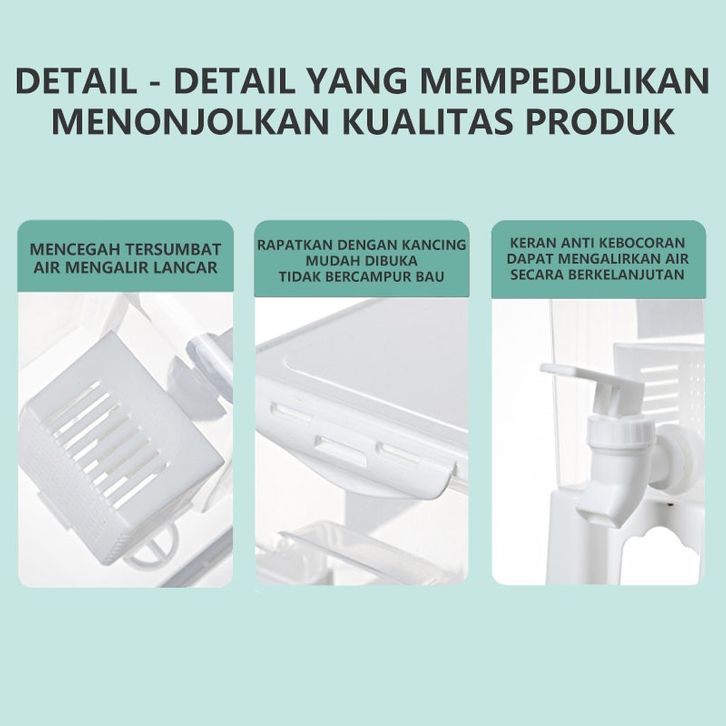 DETAIL - DETAIL YANG MEMPEDULIKAN MENONJOLKAN KUALITAS PRODUK

MENCEGAH TERSUMBAT AIR MENGALIR LANCAR

RAPATKAN DENGAN KANCING MUDAH DIBUKA TIDAK BERCAMPUR BAU

KERAN ANTI KEBOCORAN DAPAT MENGALIRKAN AIR SECARA BERKELANJUTAN