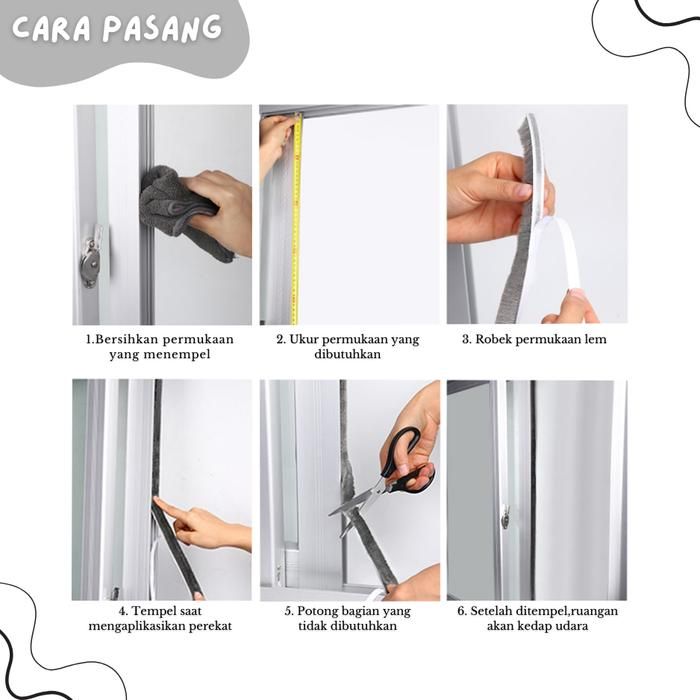 CARA PASANG

1.Bersihkan permukaan yang menempel

2. Ukur permukaan yang dibutuhkan

3. Robek permukaan lem

4. Tempel saat mengaplikasikan perekat

5. Potong bagian yang tidak dibutuhkan

6. Setelah ditempel,ruangan akan kedap udara