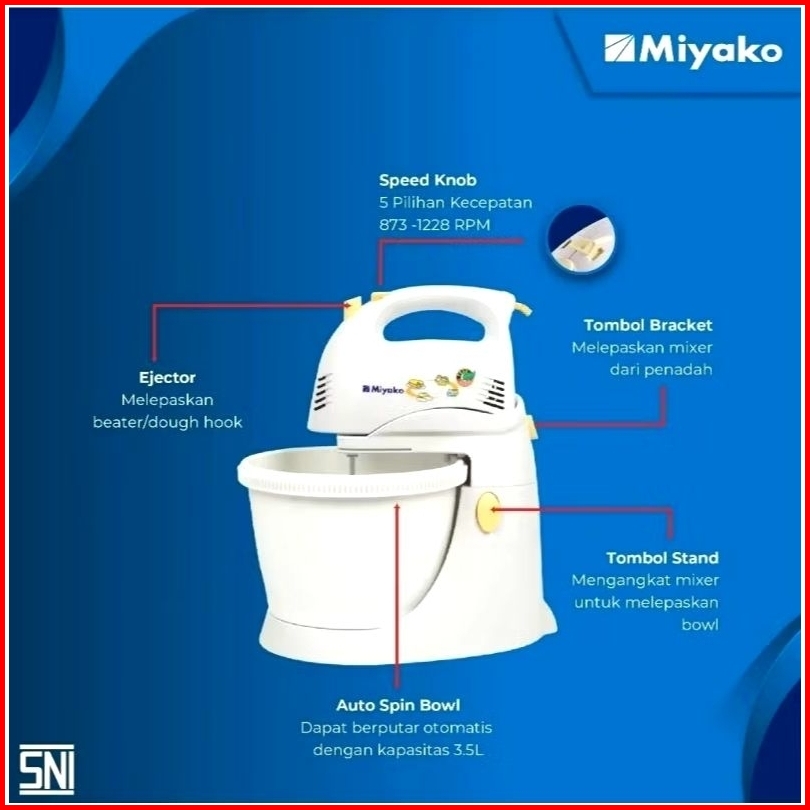 Miyako

Speed Knob
5 Pilihan Kecepatan
873 -1228 RPM

Ejector
Melepaskan
beater/dough hook

Miyako

Tombol Bracket
Melepaskan mixer
dari penadah

Tombol Stand
Mengangkat mixer
untuk melepaskan
bowl

Auto Spin Bowl
Dapat berputar otomatis
dengan kapasitas 3.5L

SNI