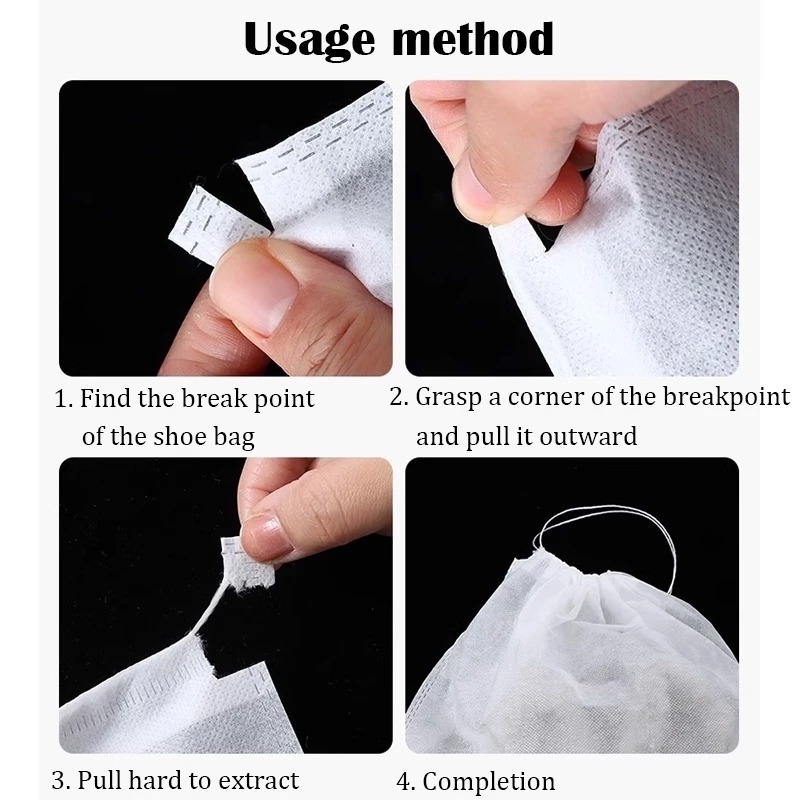 Usage method

1. Find the break point of the shoe bag

2. Grasp a corner of the breakpoint and pull it outward

3. Pull hard to extract

4. Completion