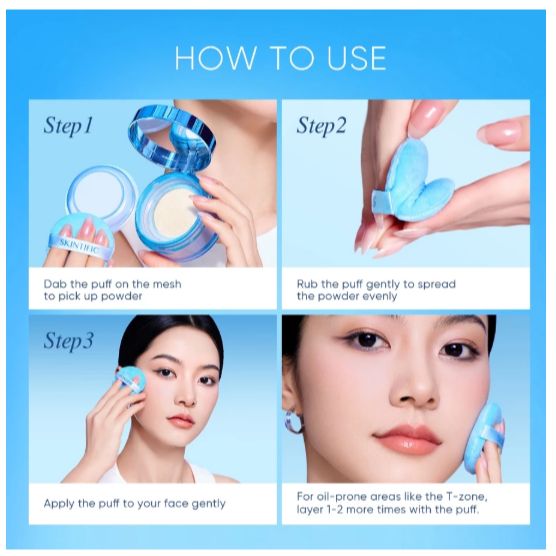 HOW TO USE

Step1

SKINTIFIC

Dab the puff on the mesh to pick up powder

Step2

Rub the puff gently to spread the powder evenly

Step3

Apply the puff to your face gently

For oil-prone areas like the T-zone, layer 1-2 more times with the puff.