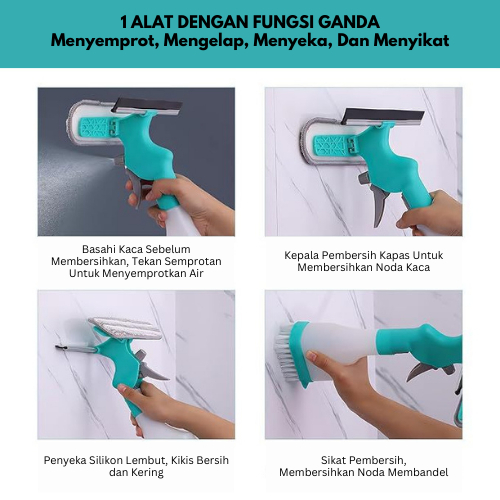 1 ALAT DENGAN FUNGSI GANDA
Menyemprot, Mengelap, Menyeka, Dan Menyikat

Basahi Kaca Sebelum Membersihkan, Tekan Semprotan Untuk Menyemprotkan Air

Kepala Pembersih Kapas Untuk Membersihkan Noda Kaca

Penyeka Silikon Lembut, Kikis Bersih dan Kering

Sikat Pembersih, Membersihkan Noda Membandel