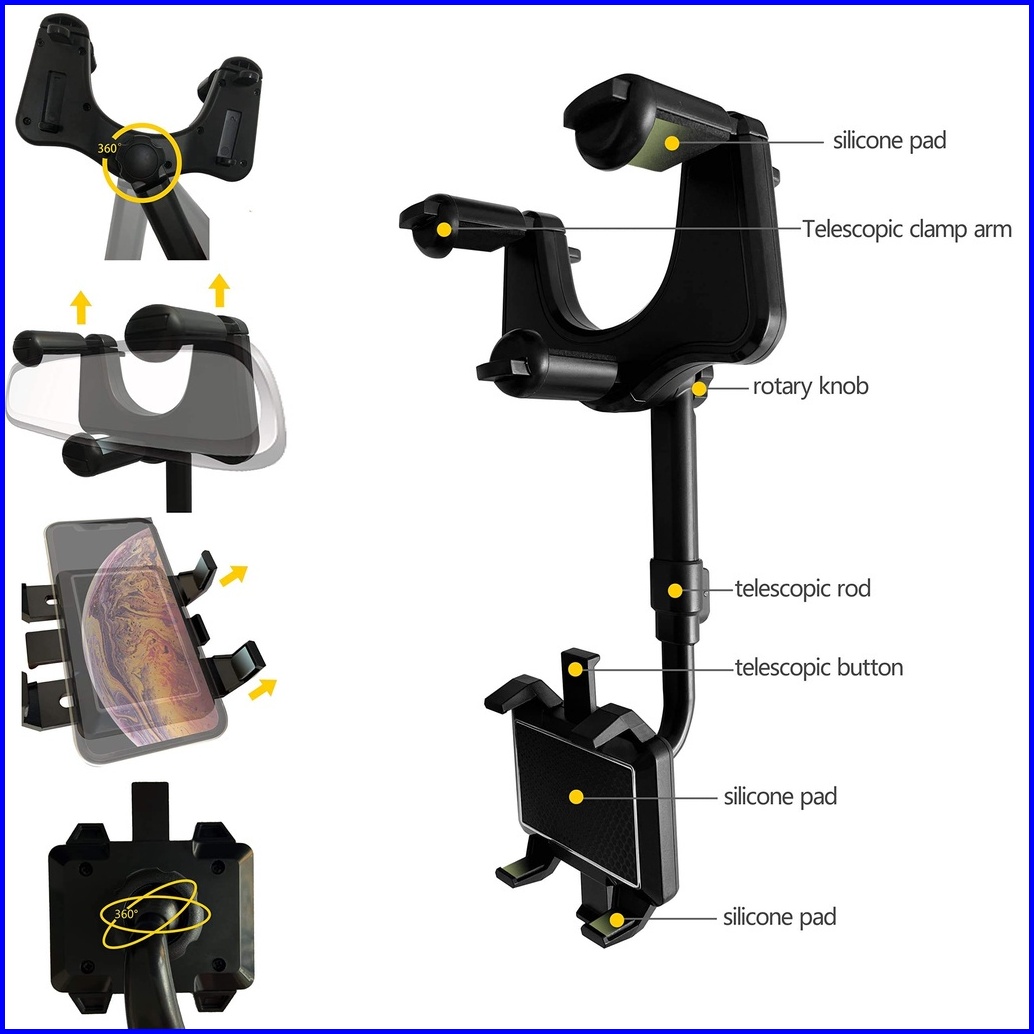 360°

360°

silicone pad

Telescopic clamp arm

rotary knob

telescopic rod

telescopic button

silicone pad

silicone pad