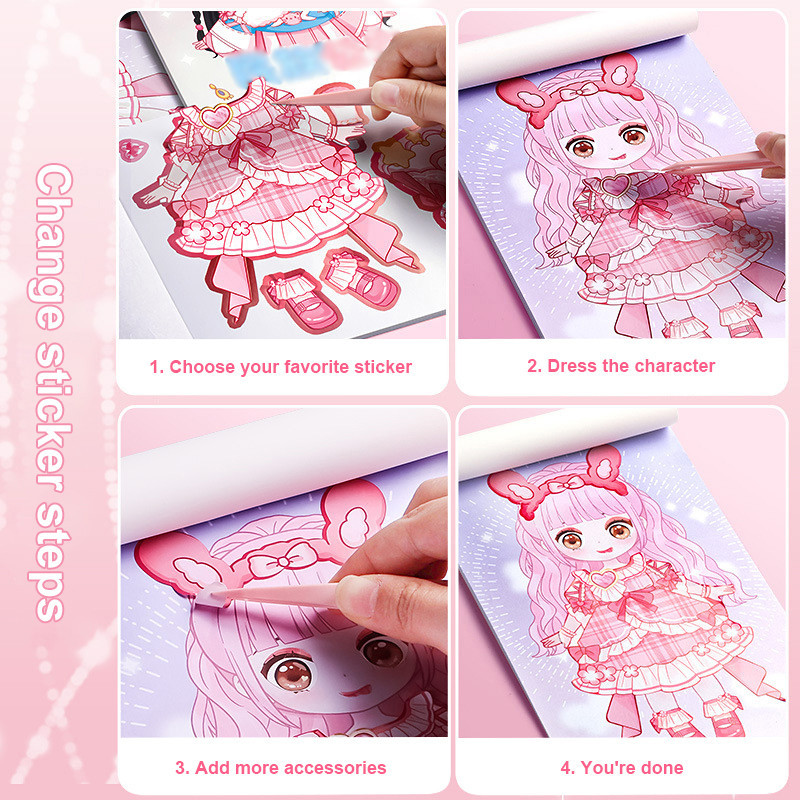 Change sticker steps

1. Choose your favorite sticker

2. Dress the character

3. Add more accessories

4. You're done