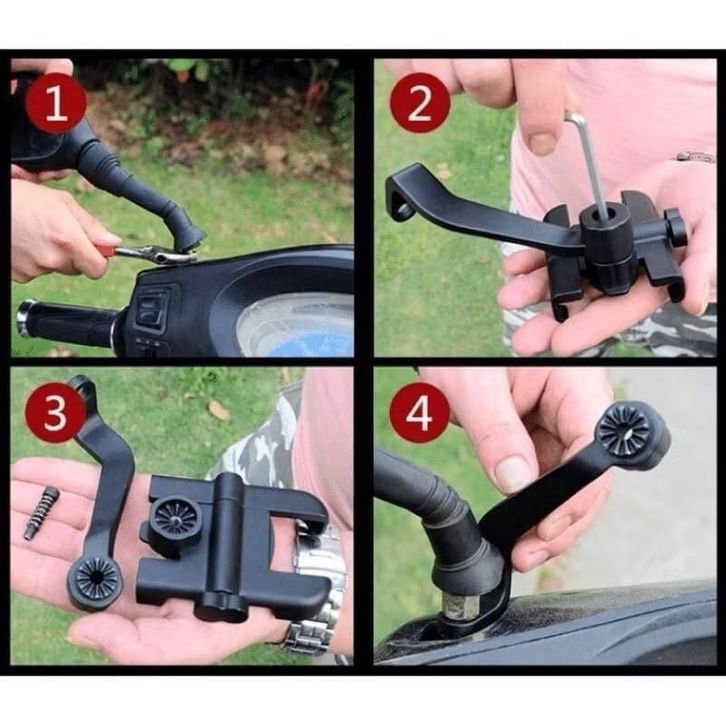 1

2

3

4