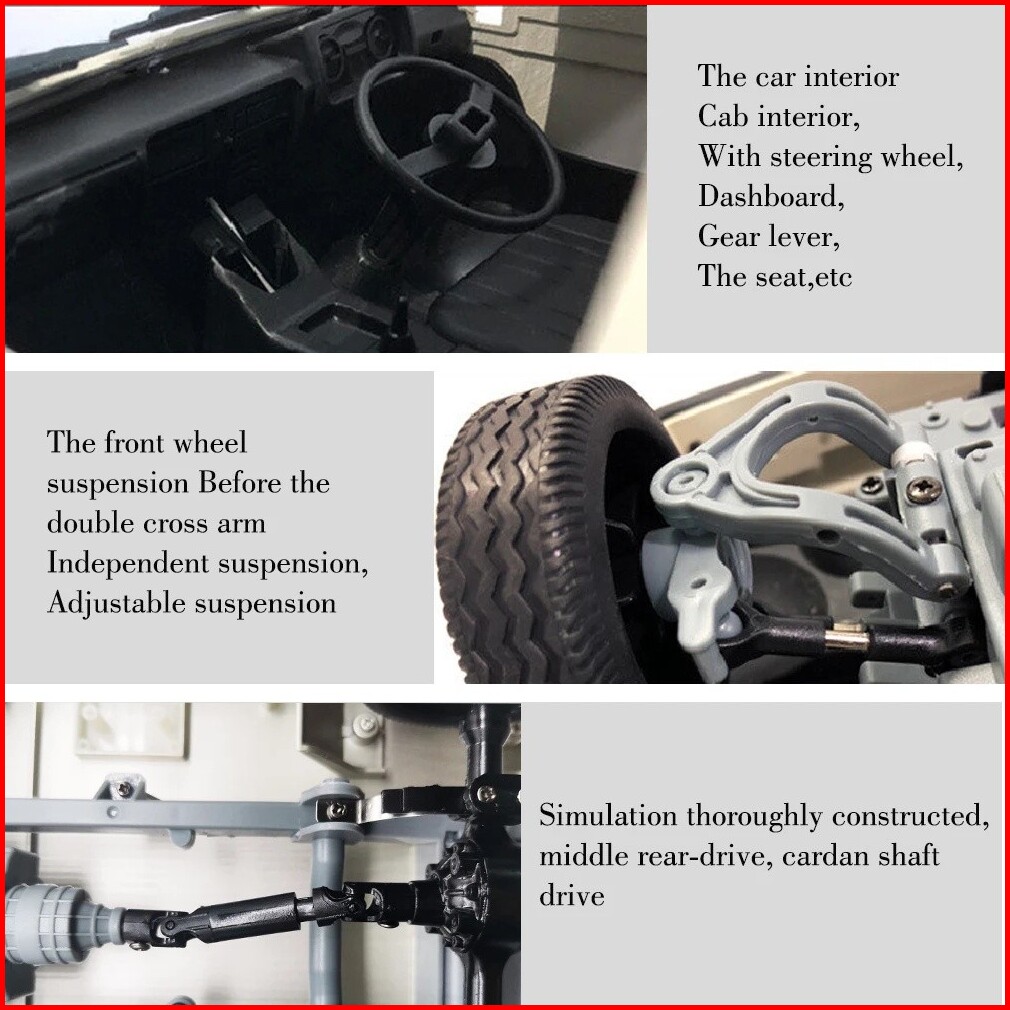 The car interior
Cab interior,
With steering wheel,
Dashboard,
Gear lever,
The seat,etc

The front wheel suspension Before the double cross arm Independent suspension, Adjustable suspension

Simulation thoroughly constructed, middle rear-drive, cardan shaft drive