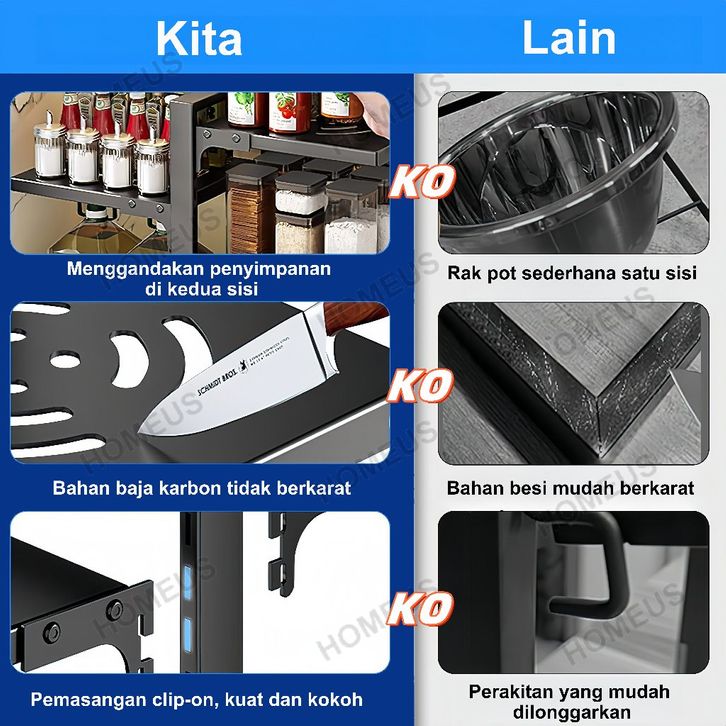 Kita

Lain

KO

Menggandakan penyimpanan di kedua sisi

Rak pot sederhana satu sisi

SCHMIDT BROS.

KO

Bahan baja karbon tidak berkarat

Bahan besi mudah berkarat

KO

Pemasangan clip-on, kuat dan kokoh

Perakitan yang mudah dilonggarkan

HOMEUS