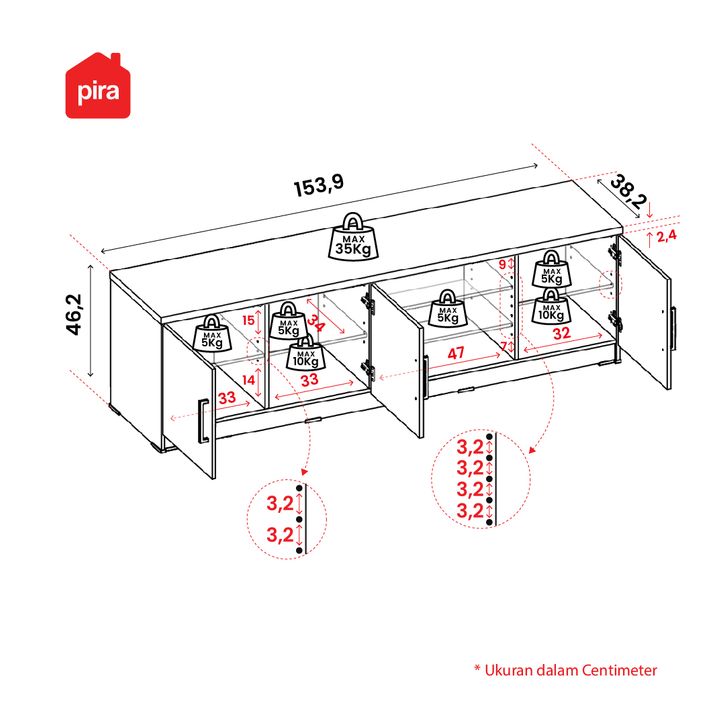 pira

153,9

38,2

2,4

46,2

MAX 35Kg

MAX 5Kg

15

MAX 5Kg

34

MAX 10Kg

14

33

33

MAX 5Kg

47

9

7

MAX 5Kg

MAX 10Kg

32

3,2
3,2

3,2
3,2
3,2
3,2

* Ukuran dalam Centimeter