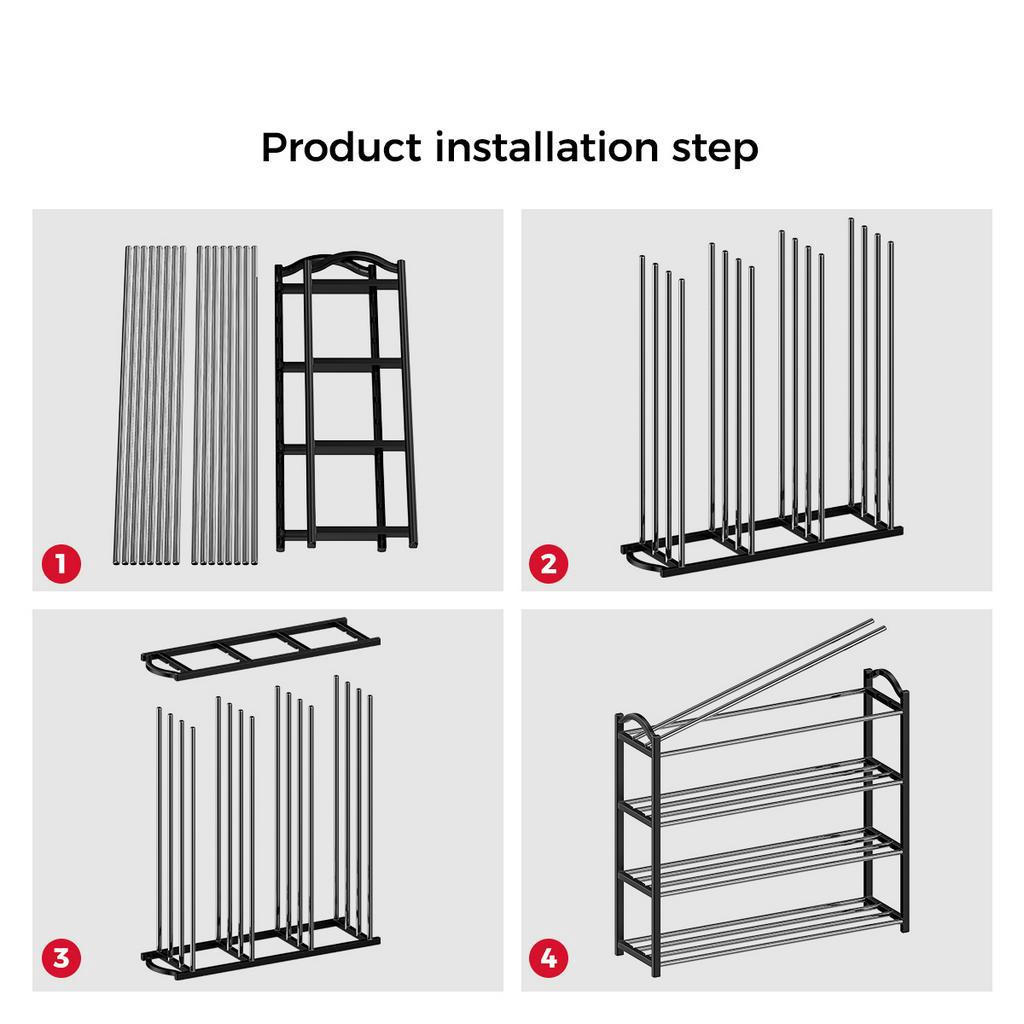 Product installation step

1

2

3

4