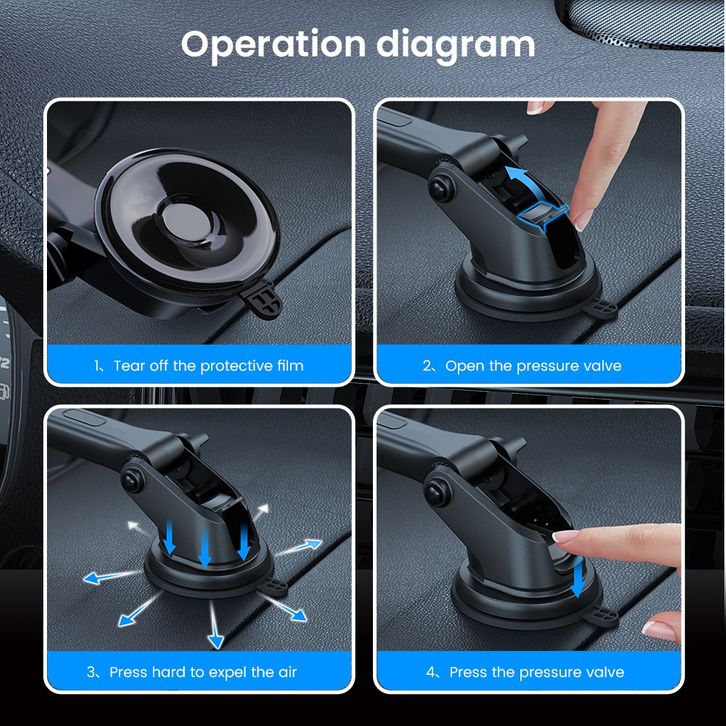 Operation diagram

1、Tear off the protective film

2、Open the pressure valve

3、Press hard to expel the air

4、Press the pressure valve