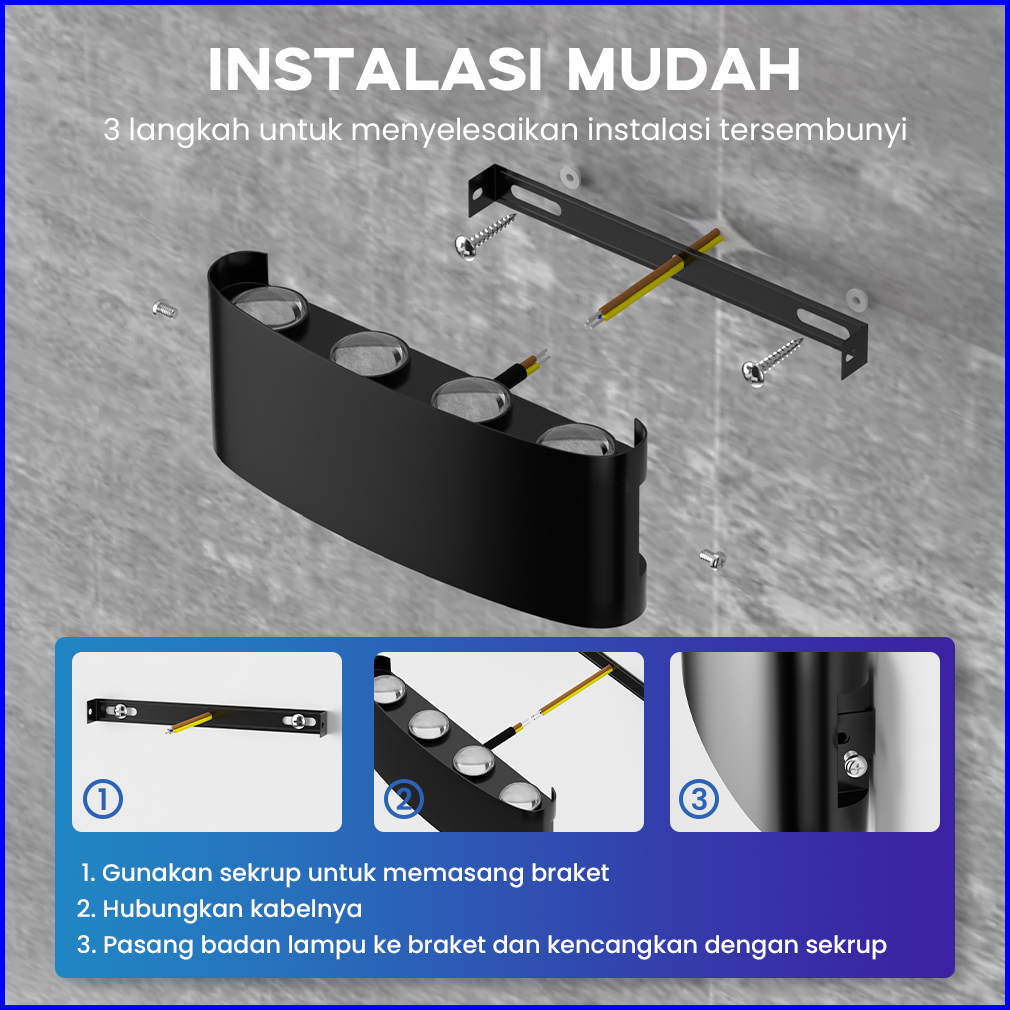 INSTALASI MUDAH
3 langkah untuk menyelesaikan instalasi tersembunyi

①

②

③

1. Gunakan sekrup untuk memasang braket
2. Hubungkan kabelnya
3. Pasang badan lampu ke braket dan kencangkan dengan sekrup