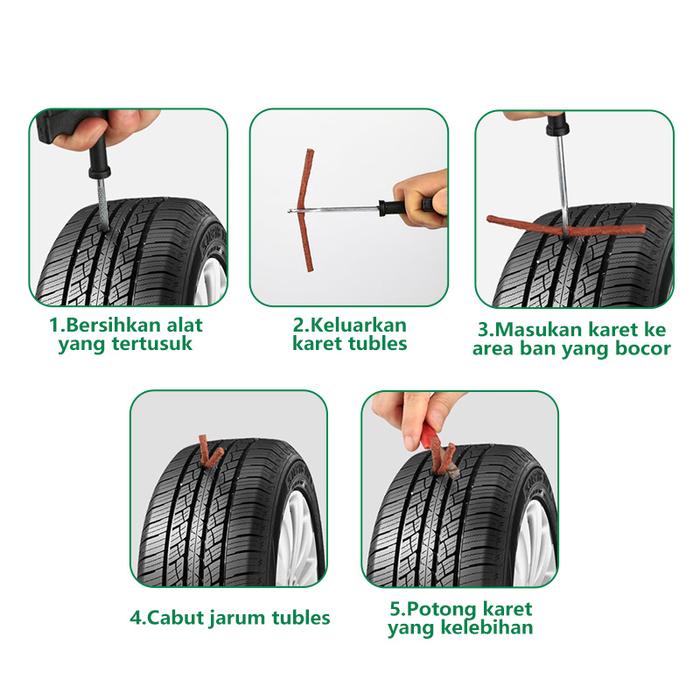 1.Bersihkan alat yang tertusuk

2.Keluarkan karet tubles

3.Masukan karet ke area ban yang bocor

4.Cabut jarum tubles

5.Potong karet yang kelebihan