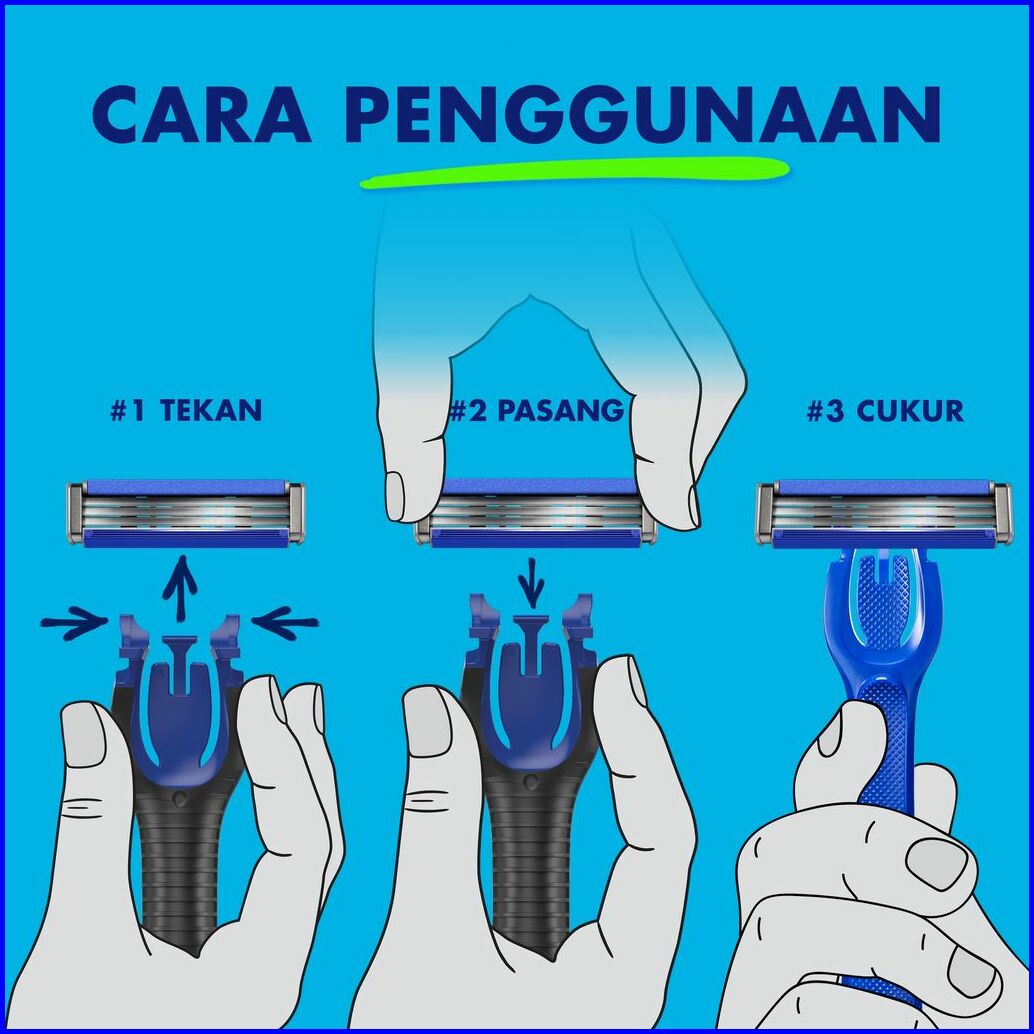 CARA PENGGUNAAN

#1 TEKAN

#2 PASANG

#3 CUKUR