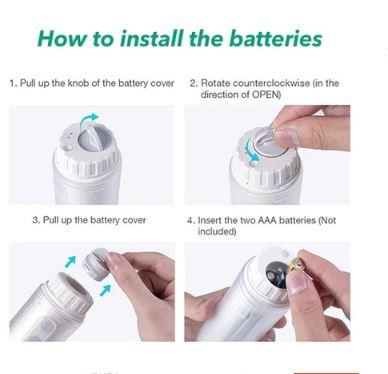 How to install the batteries

1. Pull up the knob of the battery cover

2. Rotate counterclockwise (in the direction of OPEN)

3. Pull up the battery cover

4. Insert the two AAA batteries (Not included)