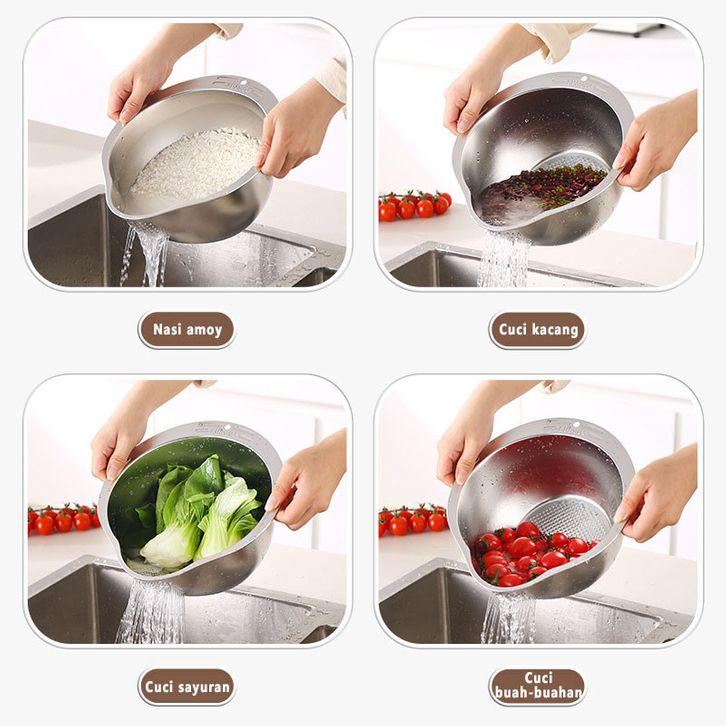 Nasi amoy

Cuci kacang

Cuci sayuran

Cuci buah-buahan