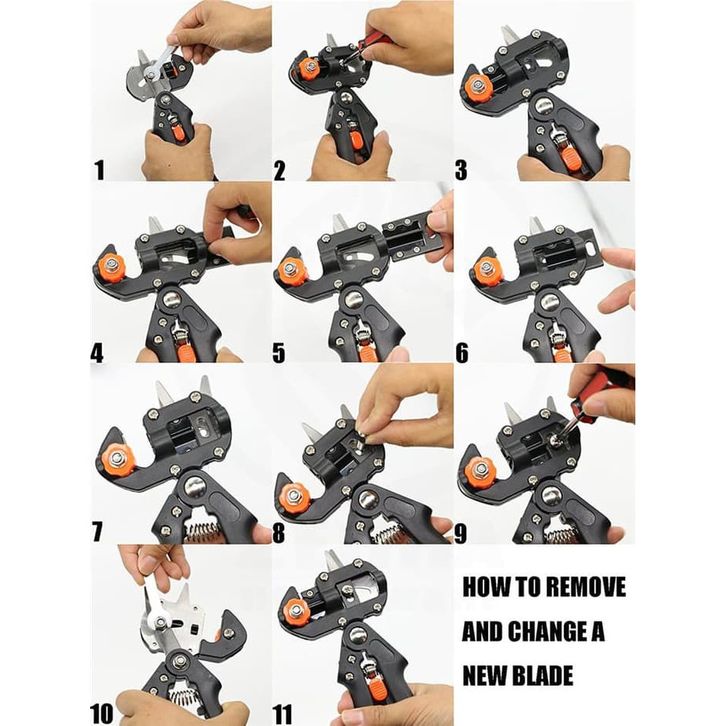 1
2
3
4
5
6
7
8
9
10
11
HOW TO REMOVE AND CHANGE A NEW BLADE