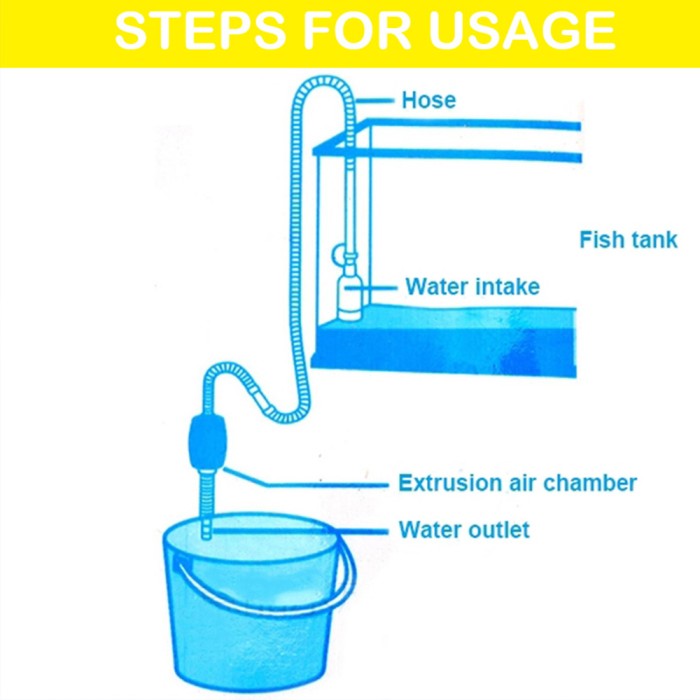 STEPS FOR USAGE

Hose

Fish tank

Water intake

Extrusion air chamber

Water outlet