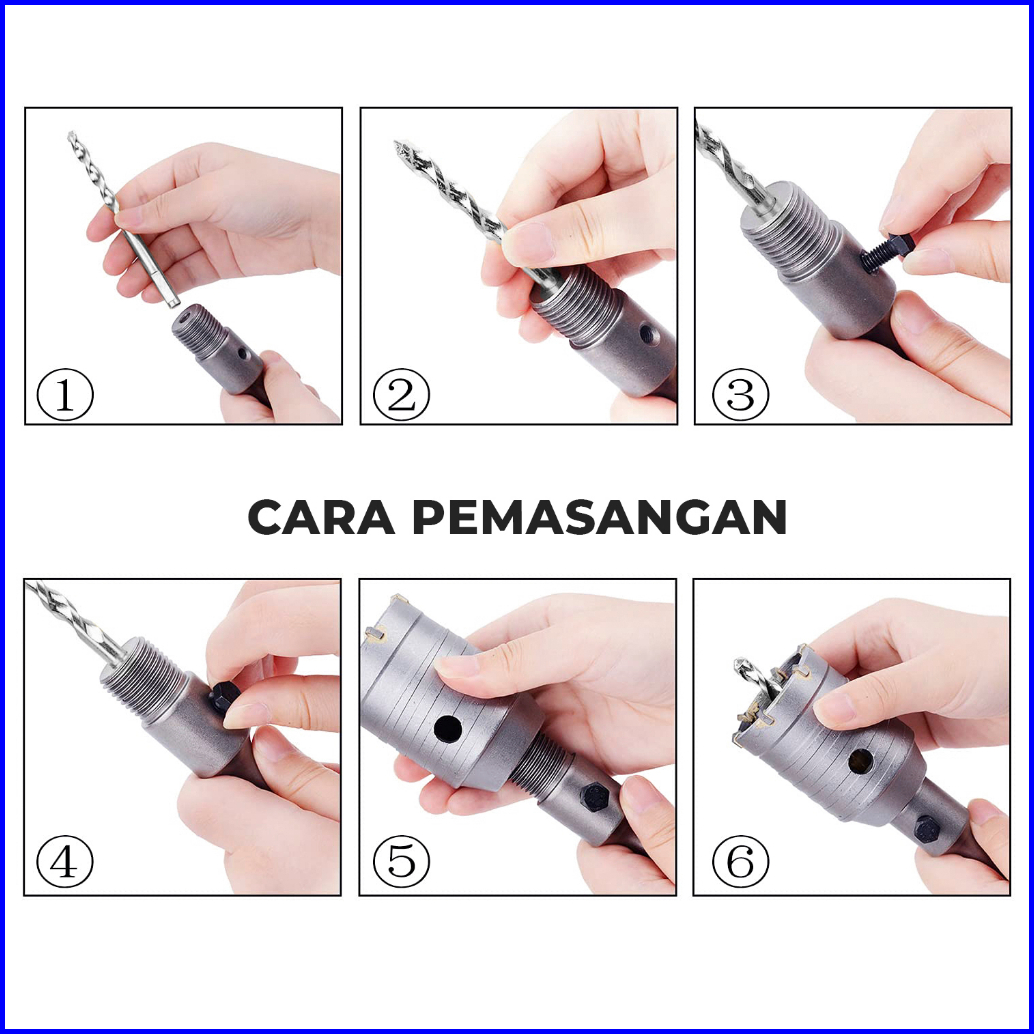 ①

②

③

CARA PEMASANGAN

④

⑤

⑥