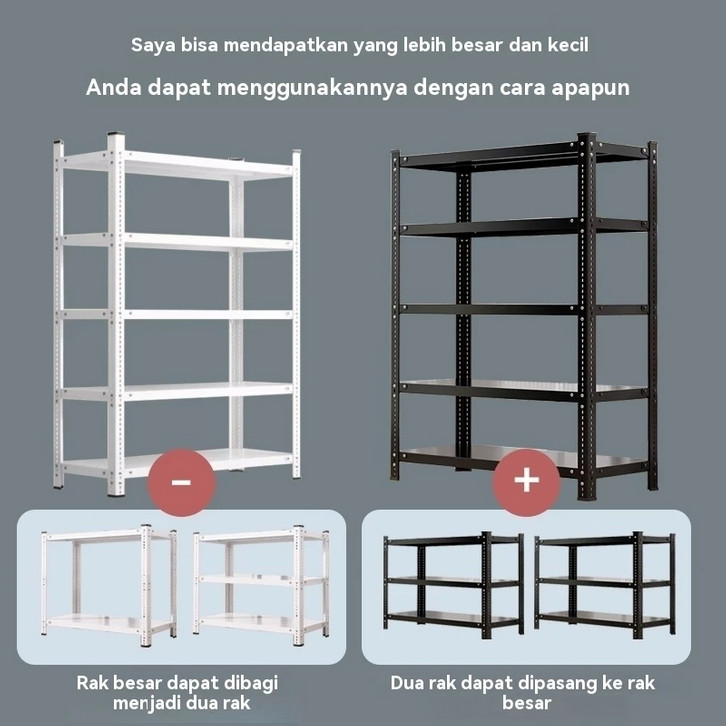 Saya bisa mendapatkan yang lebih besar dan kecil

Anda dapat menggunakannya dengan cara apapun

-

+

Rak besar dapat dibagi menjadi dua rak

Dua rak dapat dipasang ke rak besar