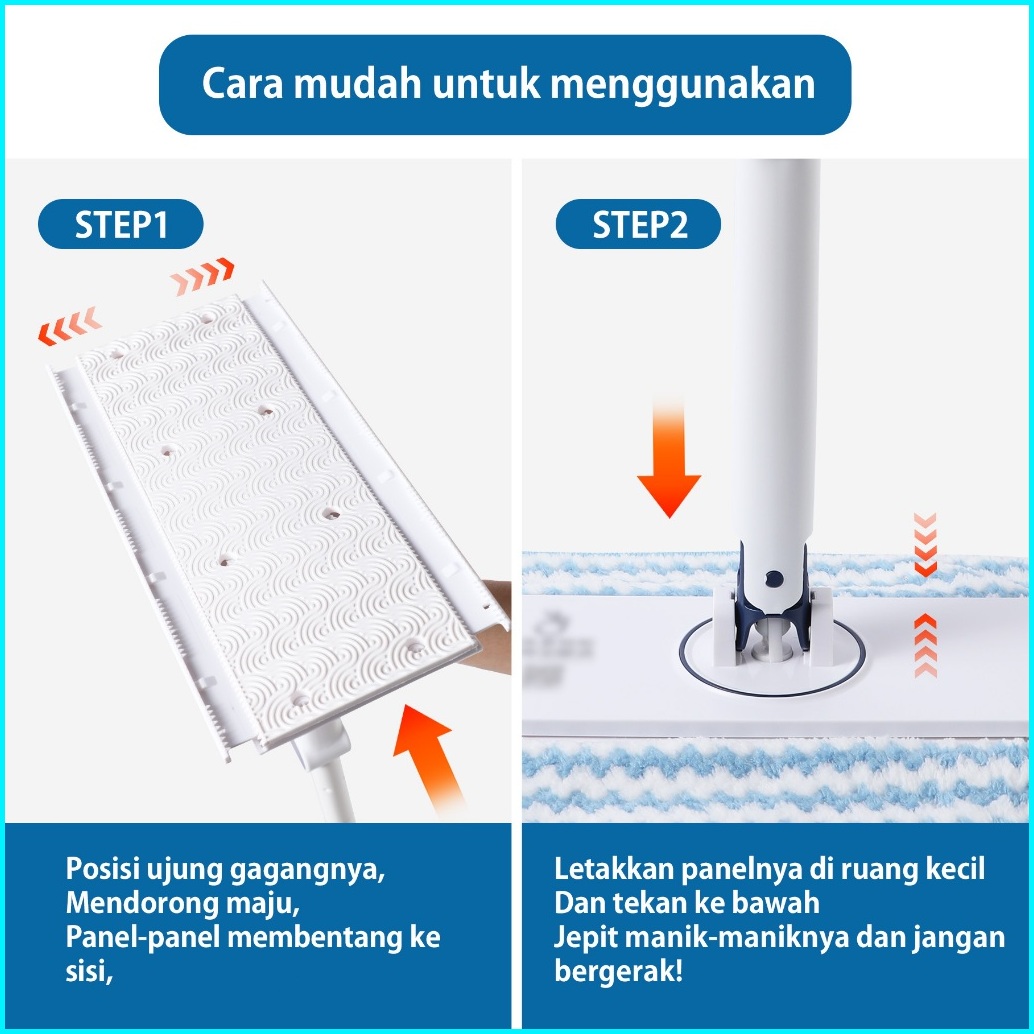 Cara mudah untuk menggunakan

STEP1

Posisi ujung gagangnya,
Mendorong maju,
Panel-panel membentang ke sisi,

STEP2

Letakkan panelnya di ruang kecil
Dan tekan ke bawah
Jepit manik-maniknya dan jangan bergerak!