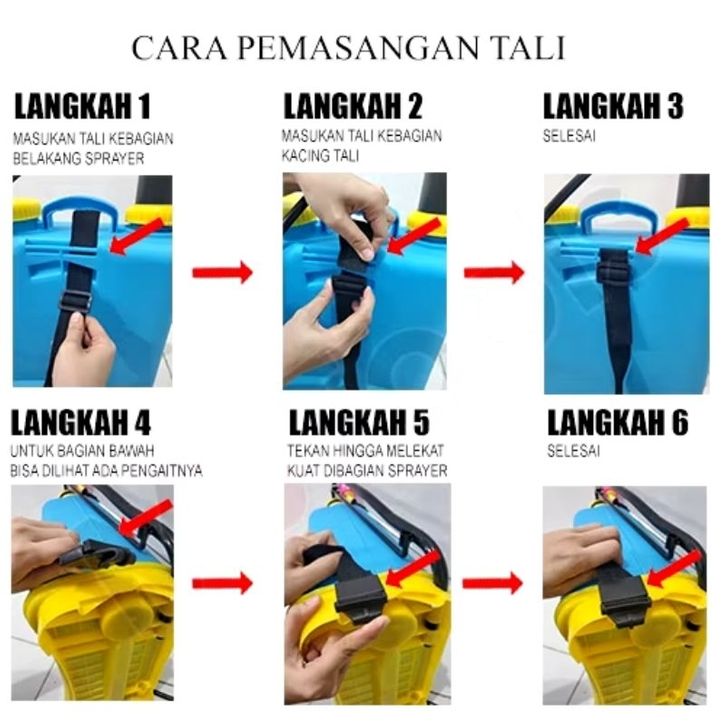 CARA PEMASANGAN TALI

LANGKAH 1
MASUKAN TALI KEBAGIAN BELAKANG SPRAYER

LANGKAH 2
MASUKAN TALI KEBAGIAN KACING TALI

LANGKAH 3
SELESAI

LANGKAH 4
UNTUK BAGIAN BAWAH BISA DILIHAT ADA PENGAITNYA

LANGKAH 5
TEKAN HINGGA MELEKAT KUAT DIBAGIAN SPRAYER

LANGKAH 6
SELESAI