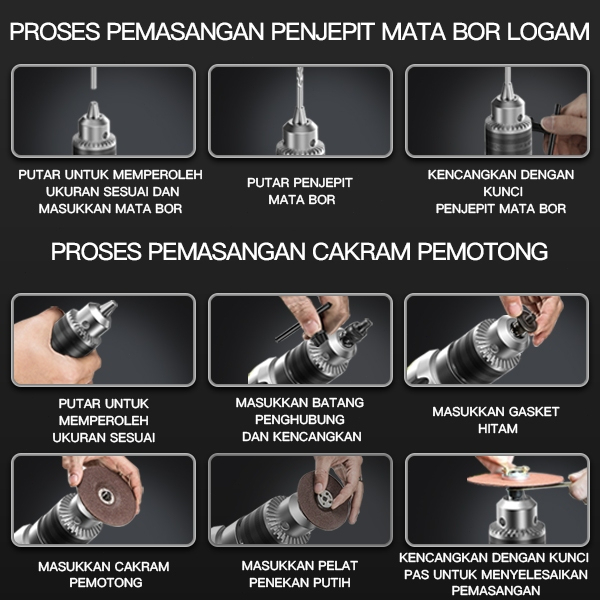 PROSES PEMASANGAN PENJEPIT MATA BOR LOGAM

PUTAR UNTUK MEMPEROLEH UKURAN SESUAI DAN MASUKKAN MATA BOR

PUTAR PENJEPIT MATA BOR

KENCANGKAN DENGAN KUNCI PENJEPIT MATA BOR

PROSES PEMASANGAN CAKRAM PEMOTONG

PUTAR UNTUK MEMPEROLEH UKURAN SESUAI

MASUKKAN BATANG PENGHUBUNG DAN KENCANGKAN

MASUKKAN GASKET HITAM

MASUKKAN CAKRAM PEMOTONG

MASUKKAN PELAT PENEKAN PUTIH

KENCANGKAN DENGAN KUNCI PAS UNTUK MENYELESAIKAN PEMASANGAN