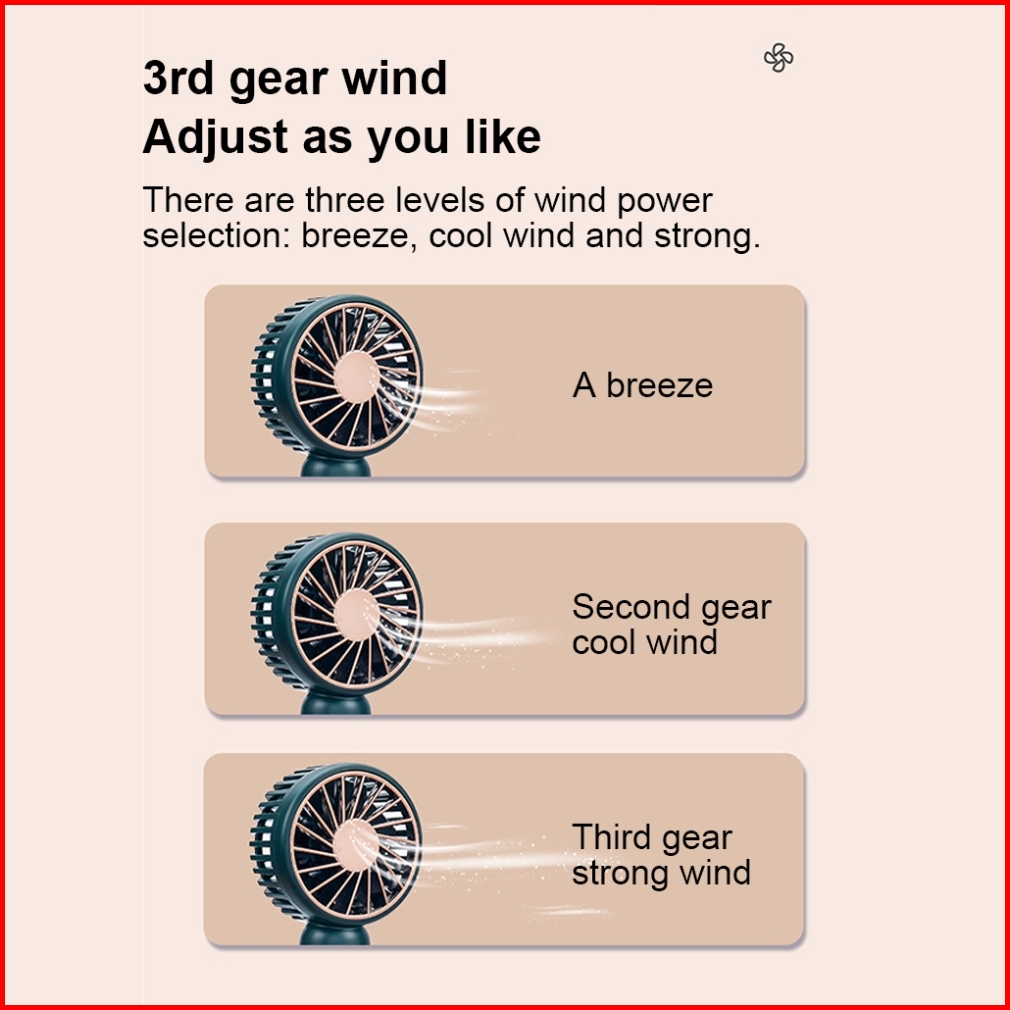 3rd gear wind
Adjust as you like

There are three levels of wind power selection: breeze, cool wind and strong.

A breeze

Second gear
cool wind

Third gear
strong wind