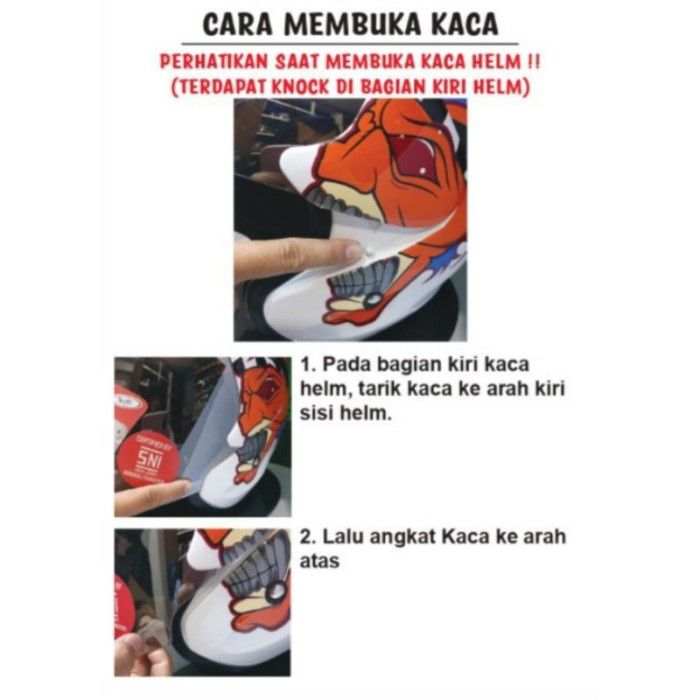 CARA MEMBUKA KACA

PERHATIKAN SAAT MEMBUKA KACA HELM !!
(TERDAPAT KNOCK DI BAGIAN KIRI HELM)

CERTIFIED BY
SNI

1. Pada bagian kiri kaca helm, tarik kaca ke arah kiri sisi helm.

2. Lalu angkat Kaca ke arah atas