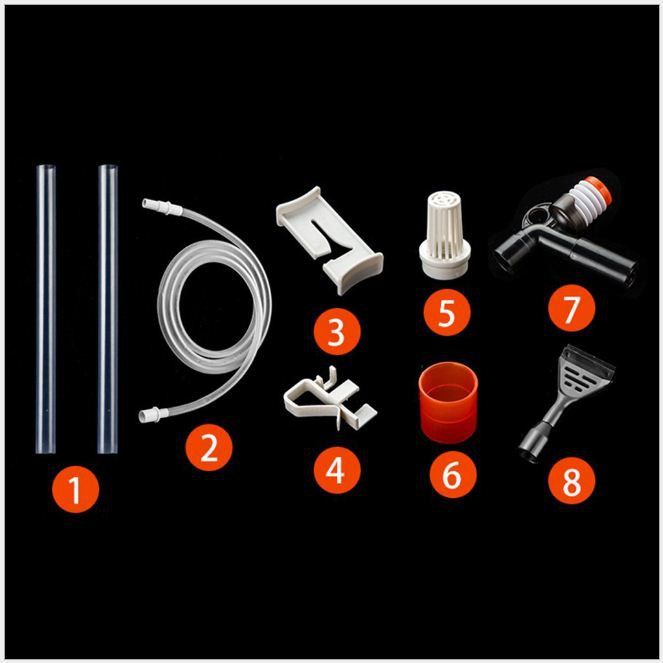 1
2
3
4
5
6
7
8